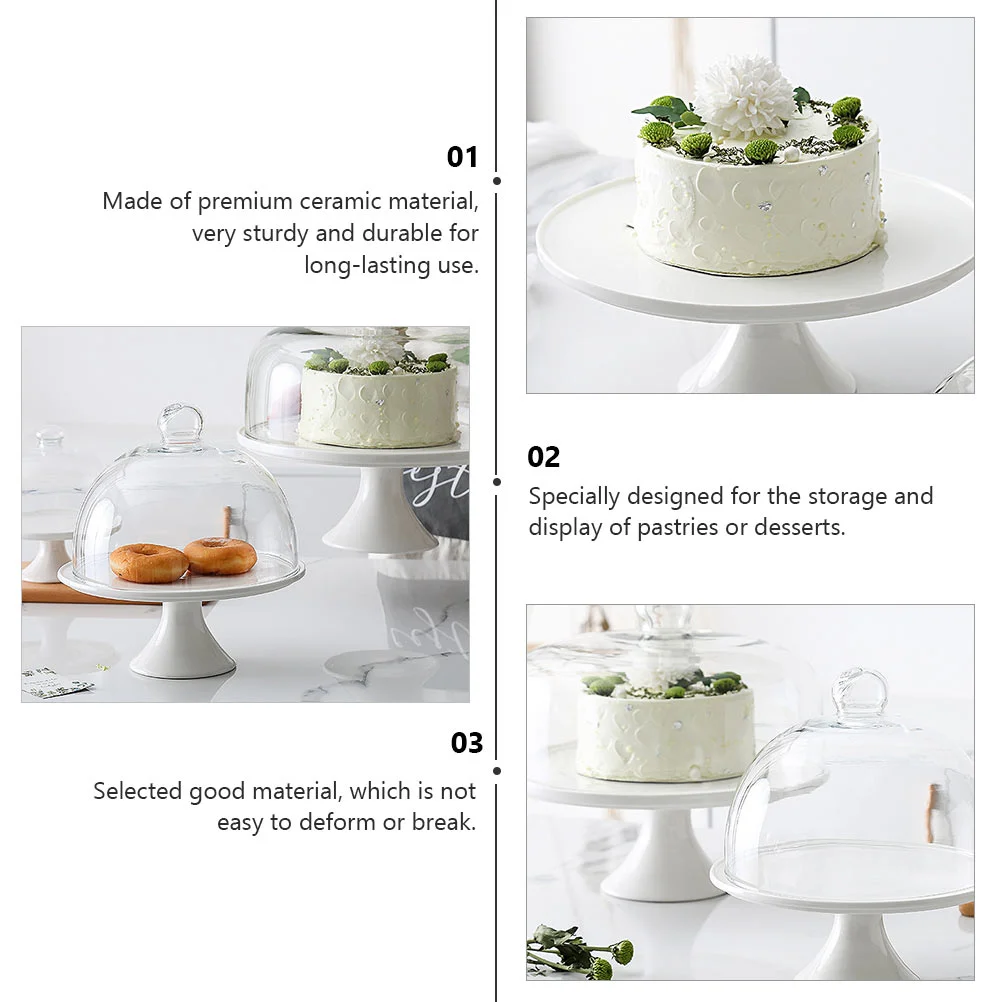 01

Made of premium ceramic material, very sturdy and durable for long-lasting use.

02

Specially designed for the storage and display of pastries or desserts.

03

Selected good material, which is not easy to deform or break.