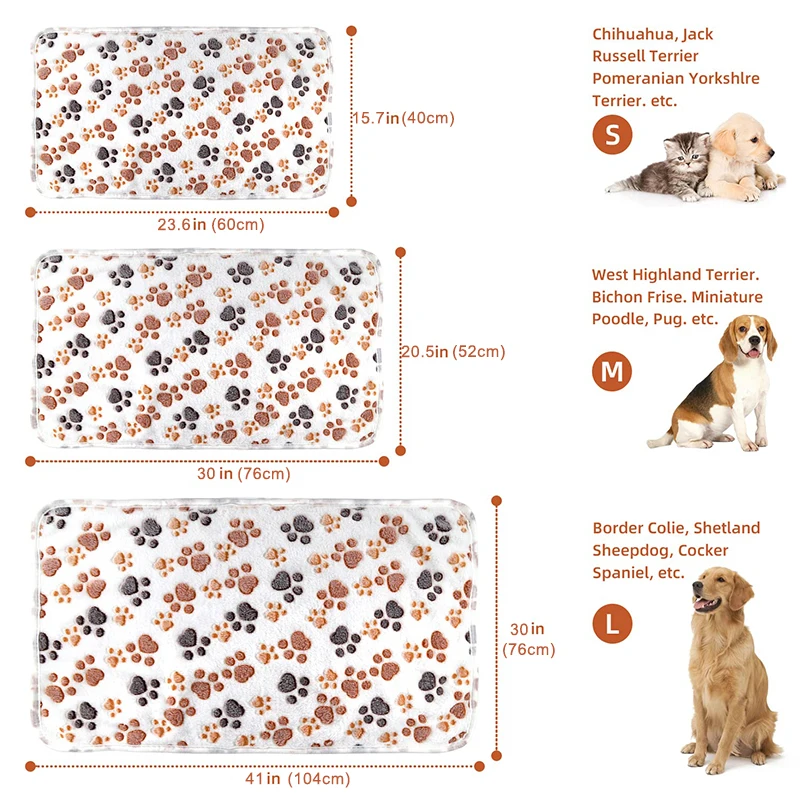 15.7in (40cm)

23.6in (60cm)

Chihuahua, Jack Russell Terrier Pomeranian Yorkshlre Terrier. etc.

S

20.5in (52cm)

30 in (76cm)

West Highland Terrier. Bichon Frise. Miniature Poodle, Pug. etc.

M

30in (76cm)

41in (104cm)

Border Colie, Shetland Sheepdog, Cocker Spaniel, etc.

L