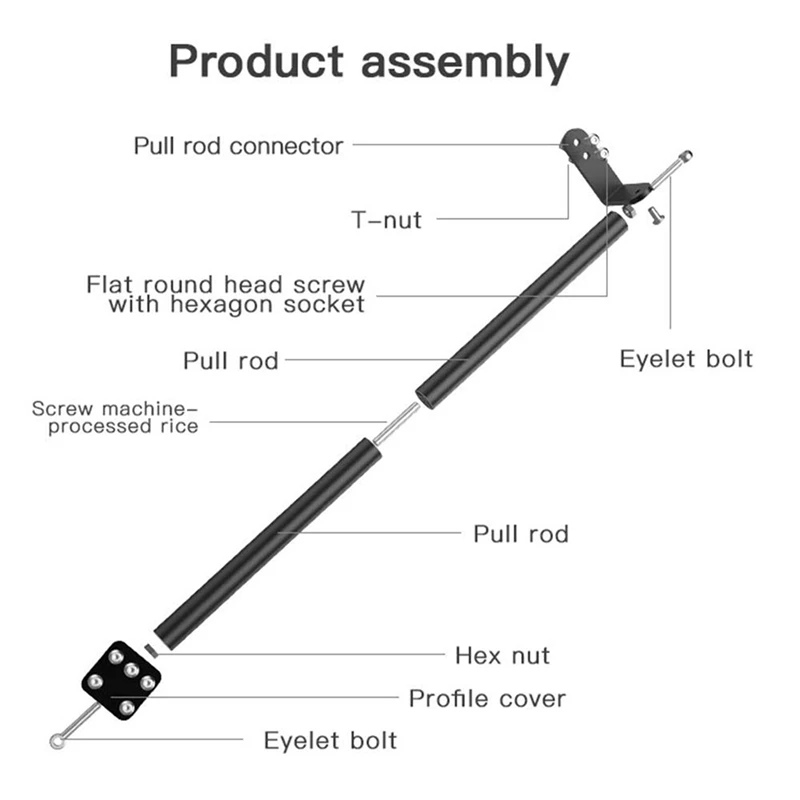 Product assembly

Pull rod connector

T-nut

Flat round head screw with hexagon socket

Pull rod

Eyelet bolt

Screw machine-processed rice

Pull rod

Hex nut

Profile cover

Eyelet bolt