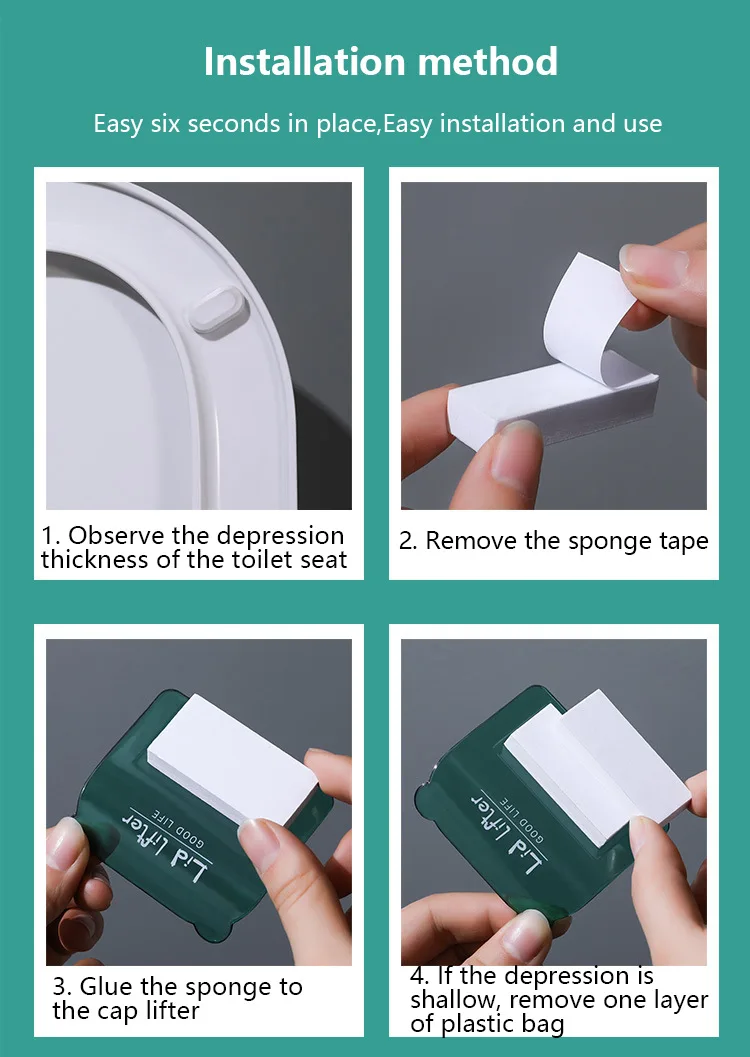 Installation method

Easy six seconds in place,Easy installation and use

1. Observe the depression thickness of the toilet seat

2. Remove the sponge tape

Lid Lifter
GOOD LIFE

3. Glue the sponge to the cap lifter

Lid Lifter
GOOD LIFE

4. If the depression is shallow, remove one layer of plastic bag