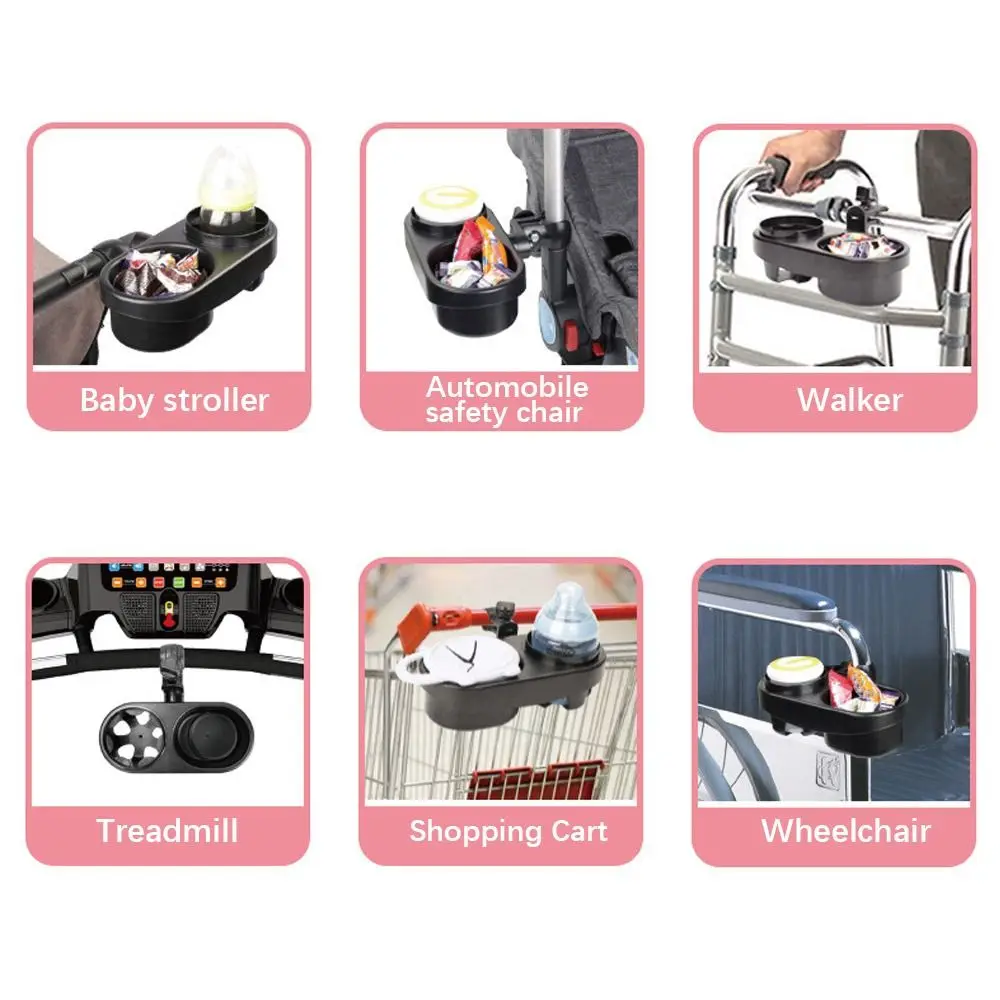 Baby stroller

Automobile safety chair

Walker

Treadmill

Shopping Cart

Wheelchair