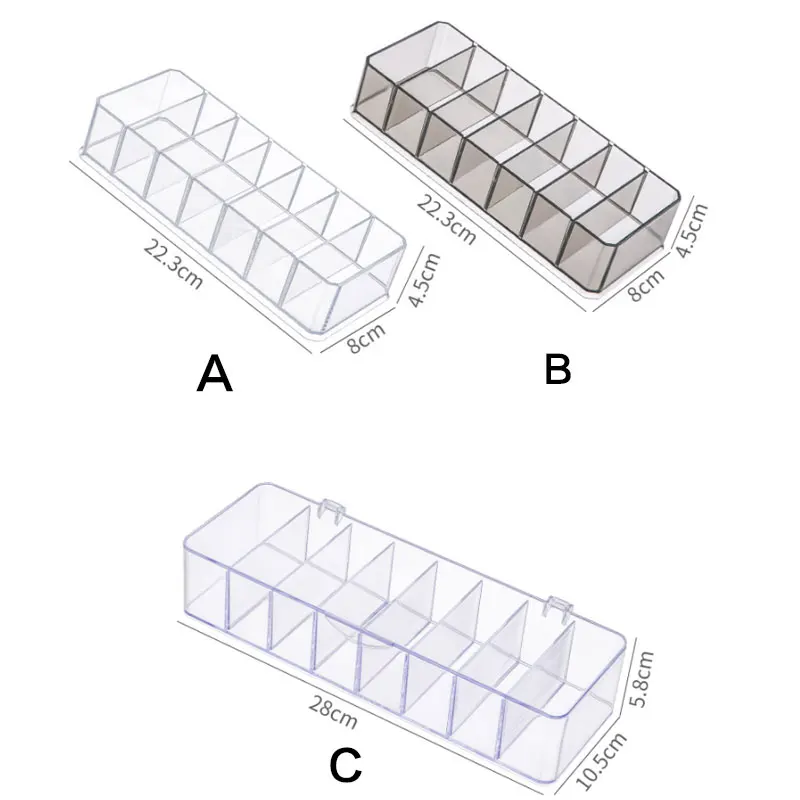 22.3cm
4.5cm
8cm
A

22.3cm
4.5cm
8cm
B

28cm
5.8cm
10.5cm
C