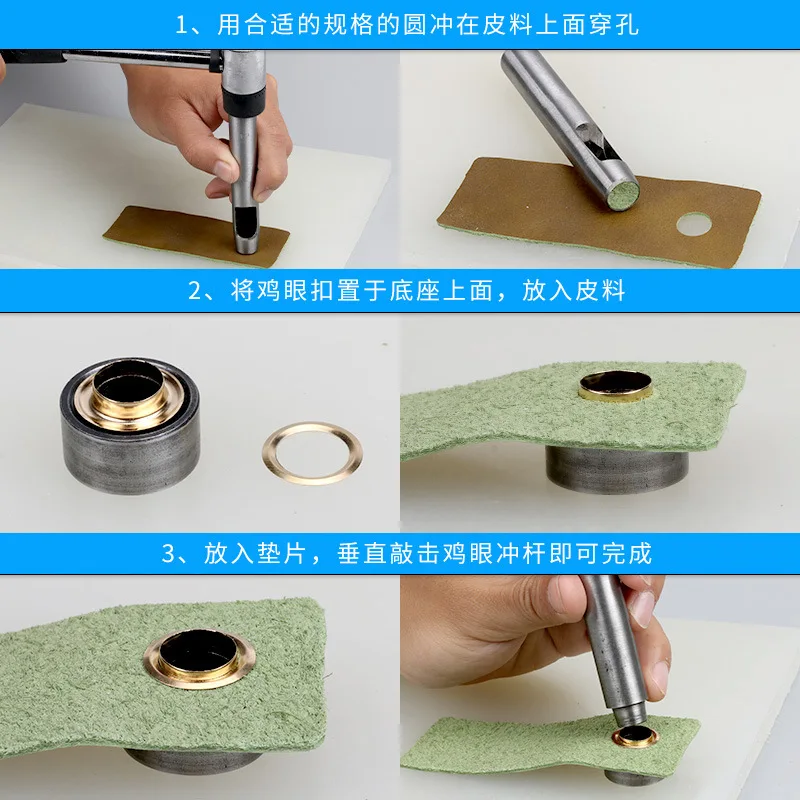 1、用合适的规格的圆冲在皮料上面穿孔

2、将鸡眼扣置于底座上面，放入皮料

3、放入垫片，垂直敲击鸡眼冲杆即可完成