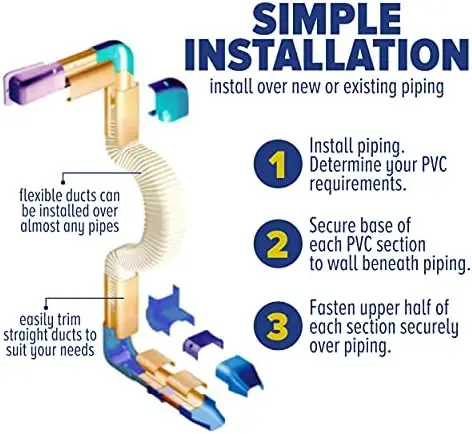 SIMPLE INSTALLATION

install over new or existing piping

flexible ducts can be installed over almost any pipes

easily trim straight ducts to suit your needs

1 Install piping. Determine your PVC requirements.

2 Secure base of each PVC section to wall beneath piping.

3 Fasten upper half of each section securely over piping.