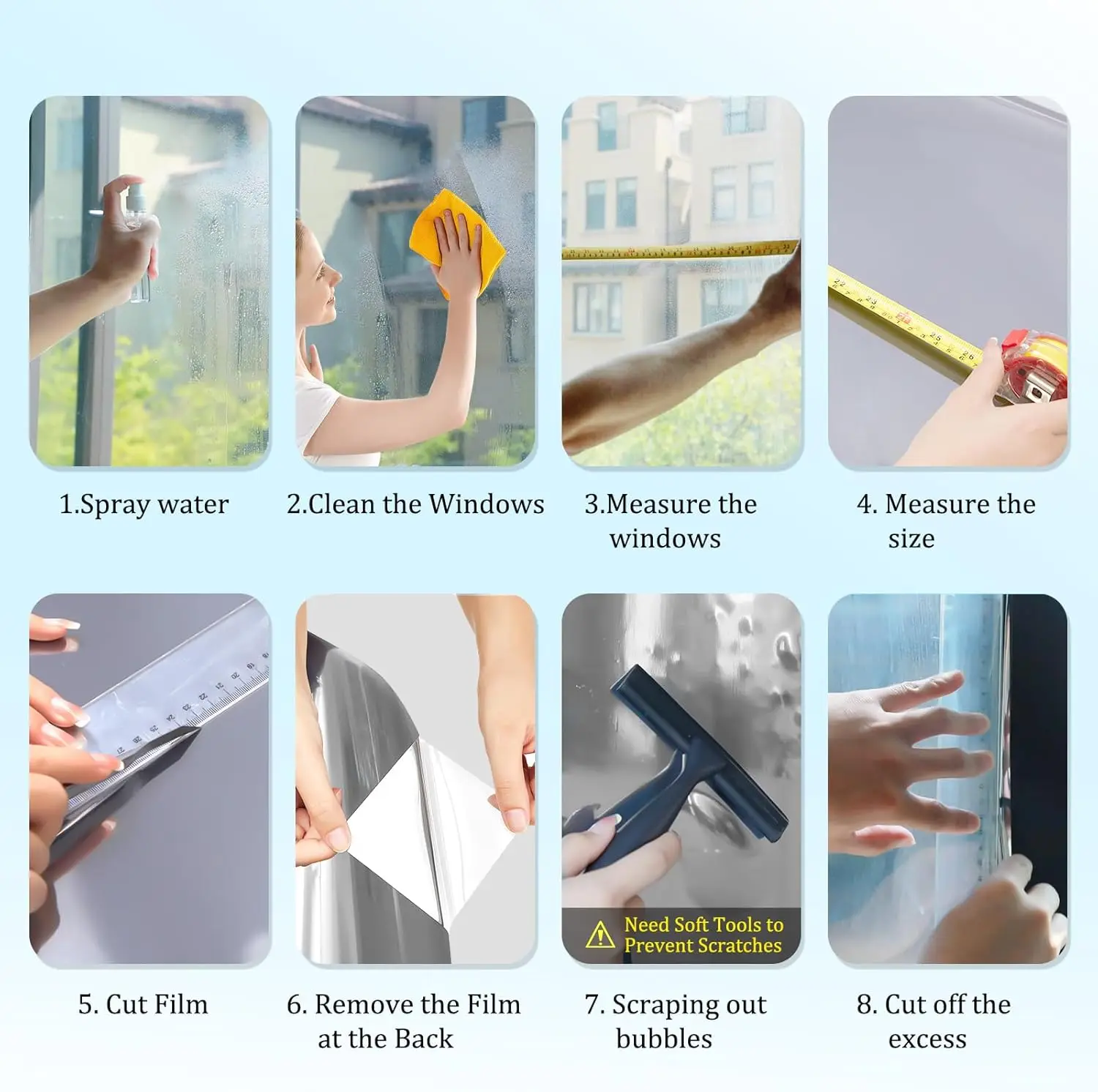 1.Spray water

2.Clean the Windows

3.Measure the windows

4. Measure the size

5. Cut Film

6. Remove the Film at the Back

Need Soft Tools to Prevent Scratches

7. Scraping out bubbles

8. Cut off the excess