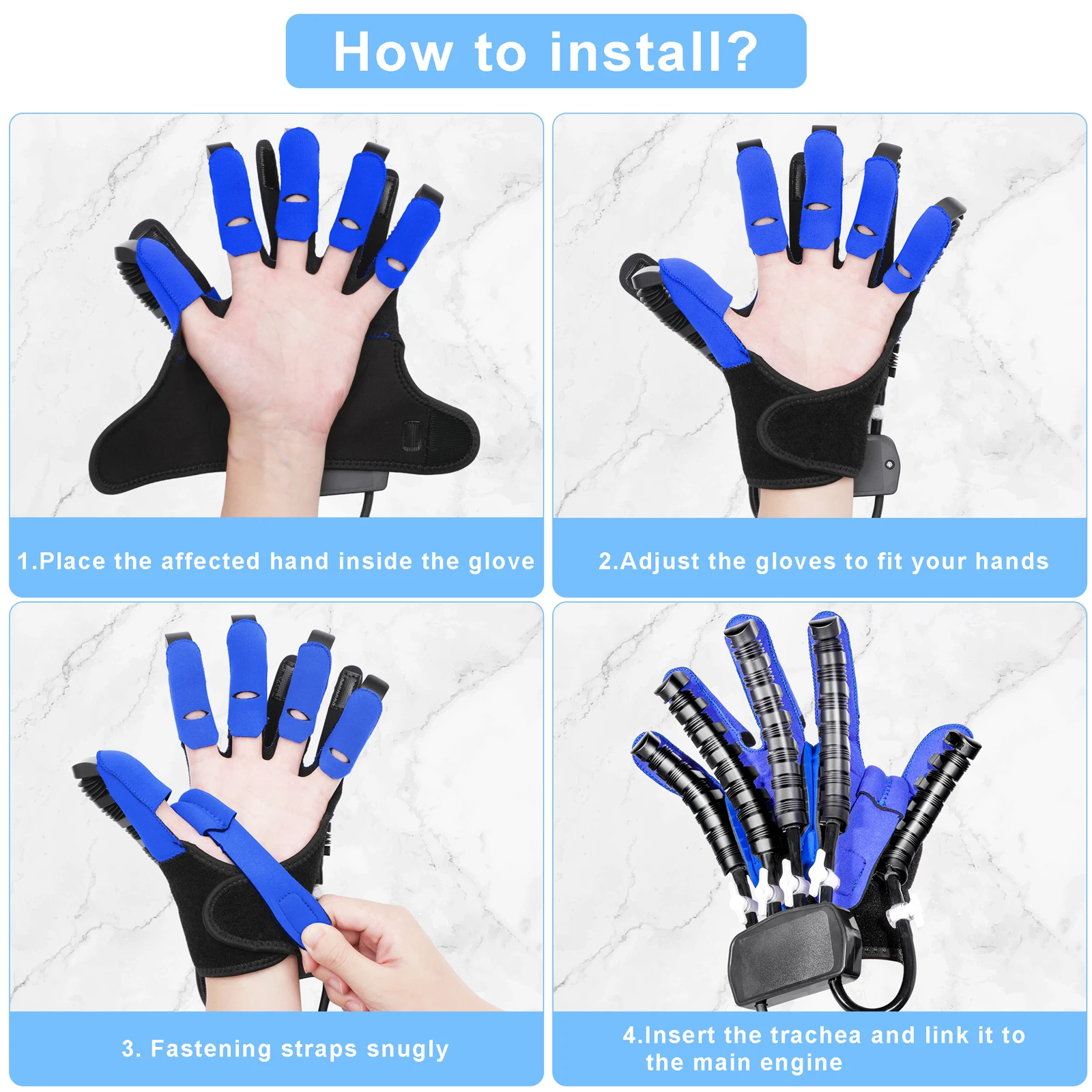 How to install?

1.Place the affected hand inside the glove

2.Adjust the gloves to fit your hands

3. Fastening straps snugly

4.Insert the trachea and link it to the main engine