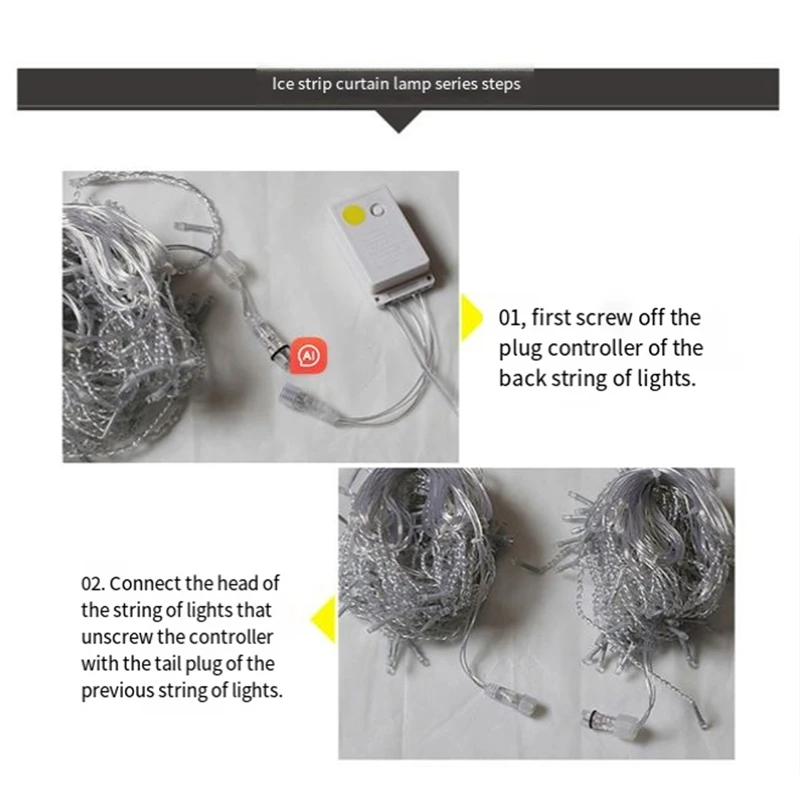 Ice strip curtain lamp series steps

AI

01, first screw off the plug controller of the back string of lights.

02. Connect the head of the string of lights that unscrew the controller with the tail plug of the previous string of lights.