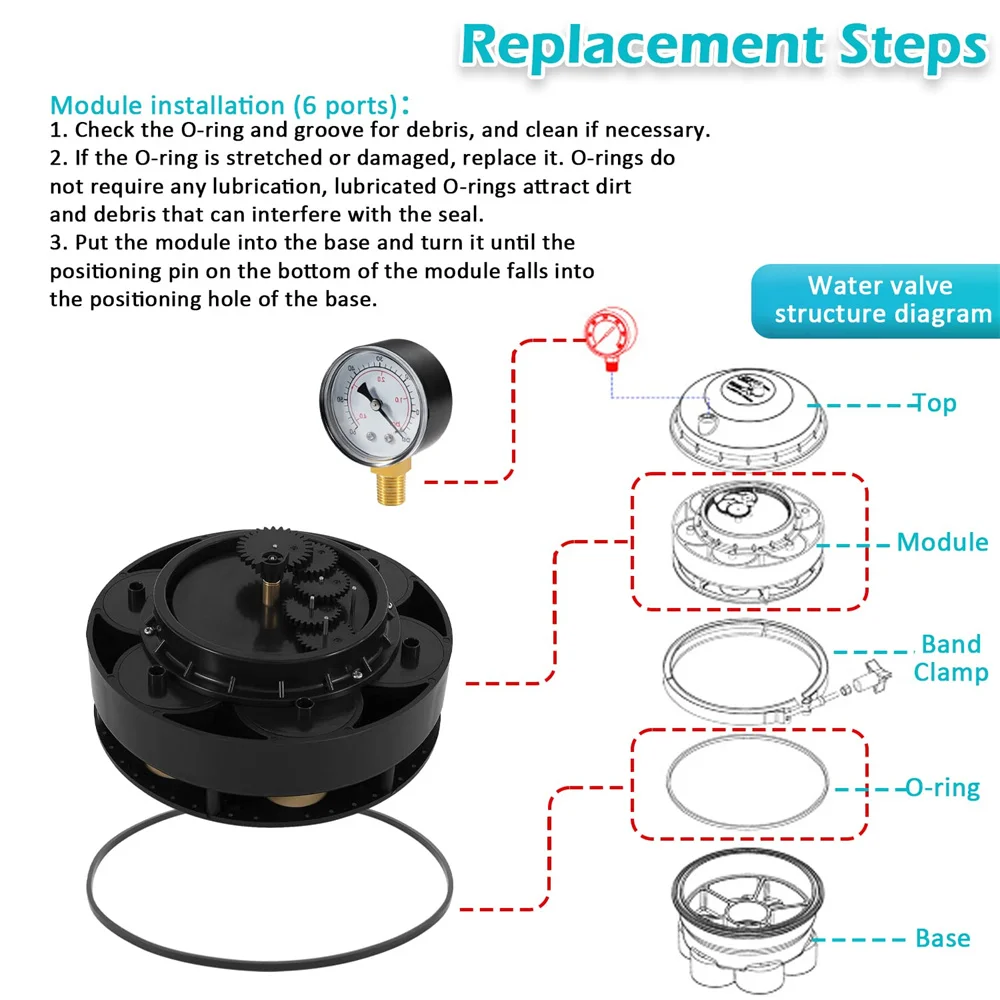 Replacement Steps

Module installation (6 ports):
1. Check the O-ring and groove for debris, and clean if necessary.
2. If the O-ring is stretched or damaged, replace it. O-rings do not require any lubrication, lubricated O-rings attract dirt and debris that can interfere with the seal.
3. Put the module into the base and turn it until the positioning pin on the bottom of the module falls into the positioning hole of the base.

Water valve structure diagram

Top

Module

Band Clamp

O-ring

Base