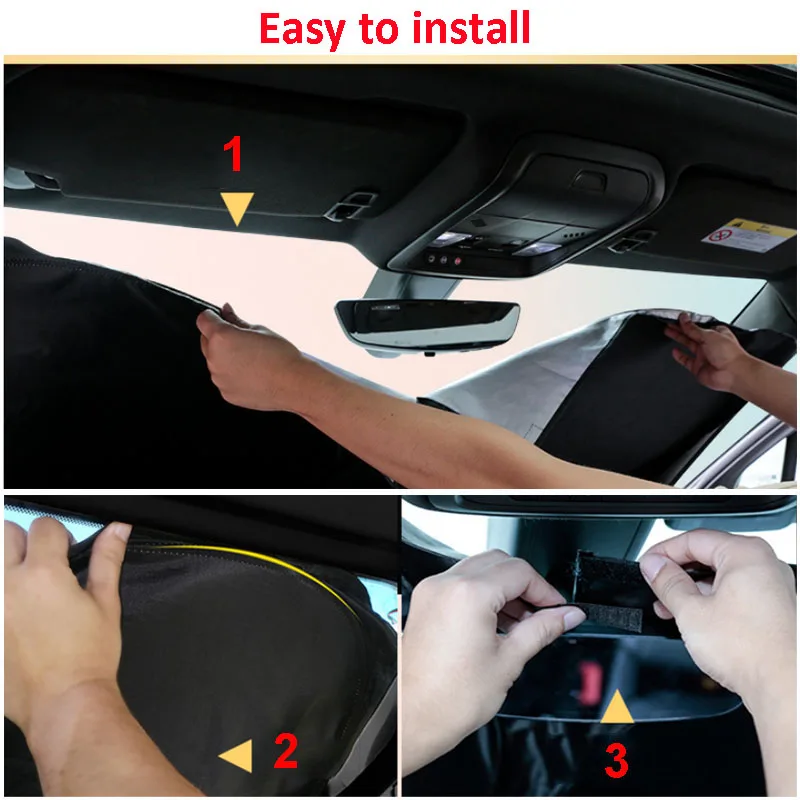 Easy to install

1

2

3