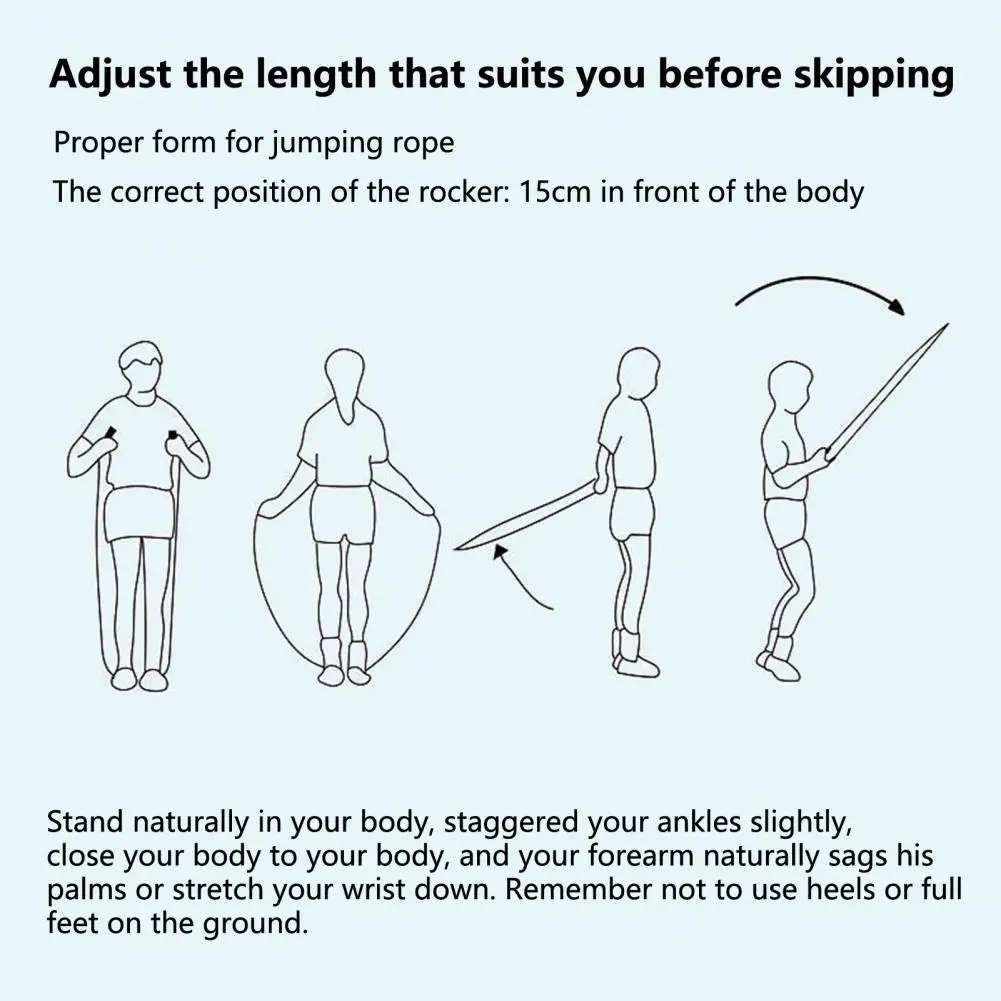 Adjust the length that suits you before skipping

Proper form for jumping rope

The correct position of the rocker: 15cm in front of the body

Stand naturally in your body, staggered your ankles slightly, close your body to your body, and your forearm naturally sags his palms or stretch your wrist down. Remember not to use heels or full feet on the ground.