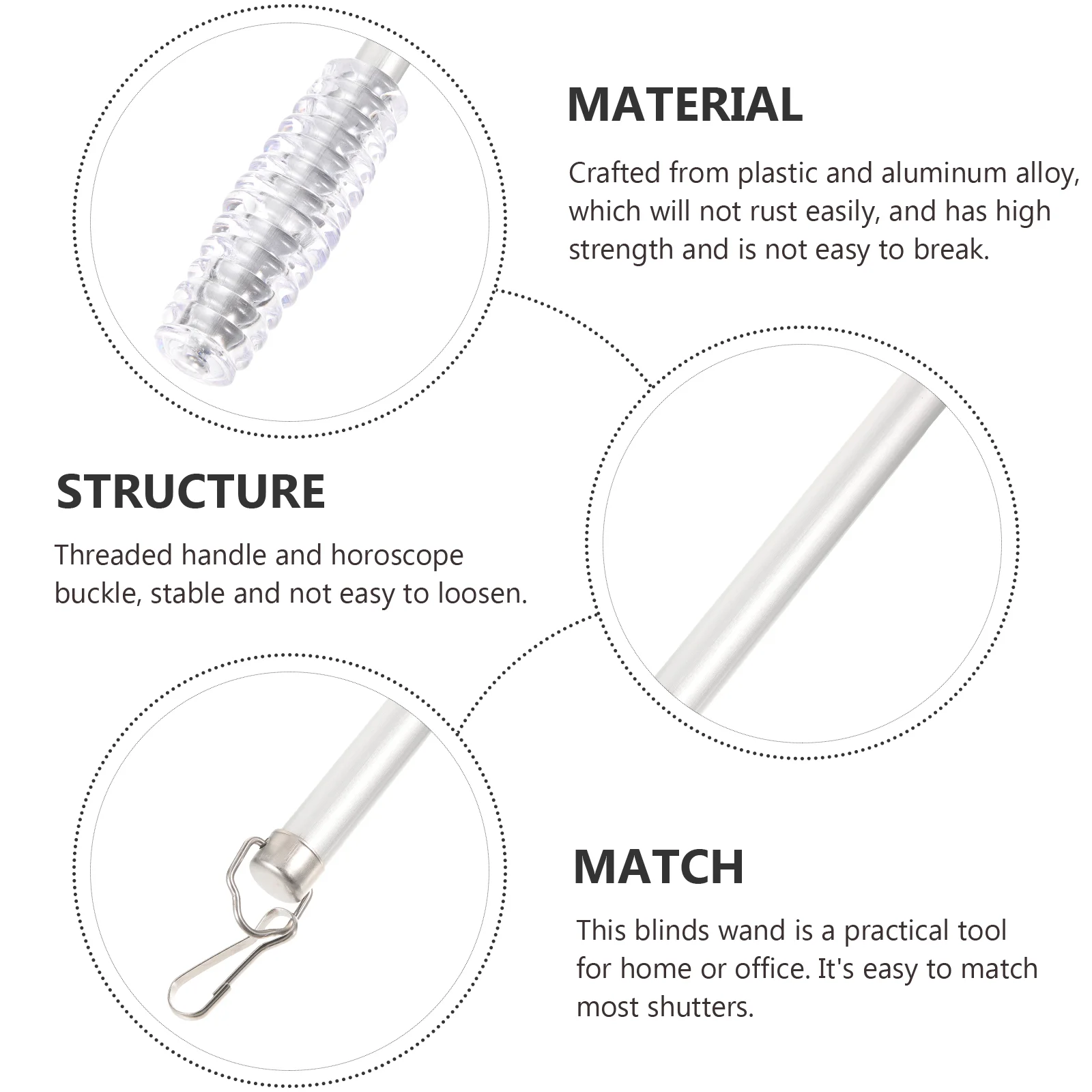 MATERIAL

Crafted from plastic and aluminum alloy, which will not rust easily, and has high strength and is not easy to break.

STRUCTURE

Threaded handle and horoscope buckle, stable and not easy to loosen.

MATCH

This blinds wand is a practical tool for home or office. It's easy to match most shutters.