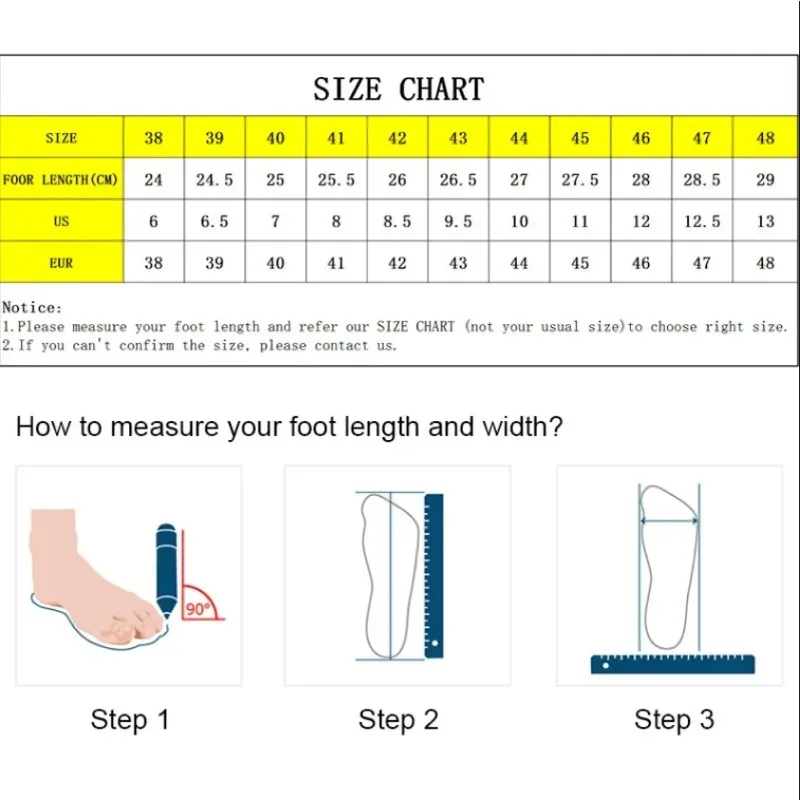 SIZE CHART

| SIZE | 38 | 39 | 40 | 41 | 42 | 43 | 44 | 45 | 46 | 47 | 48 |
|---|---|---|---|---|---|---|---|---|---|---|---|
| FOOR LENGTH(CM) | 24 | 24.5 | 25 | 25.5 | 26 | 26.5 | 27 | 27.5 | 28 | 28.5 | 29 |
| US | 6 | 6.5 | 7 | 8 | 8.5 | 9.5 | 10 | 11 | 12 | 12.5 | 13 |
| EUR | 38 | 39 | 40 | 41 | 42 | 43 | 44 | 45 | 46 | 47 | 48 |

Notice:
1.Please measure your foot length and refer our SIZE CHART (not your usual size)to choose right size.
2.If you can't confirm the size, please contact us.

How to measure your foot length and width?

90°

Step 1

Step 2

Step 3