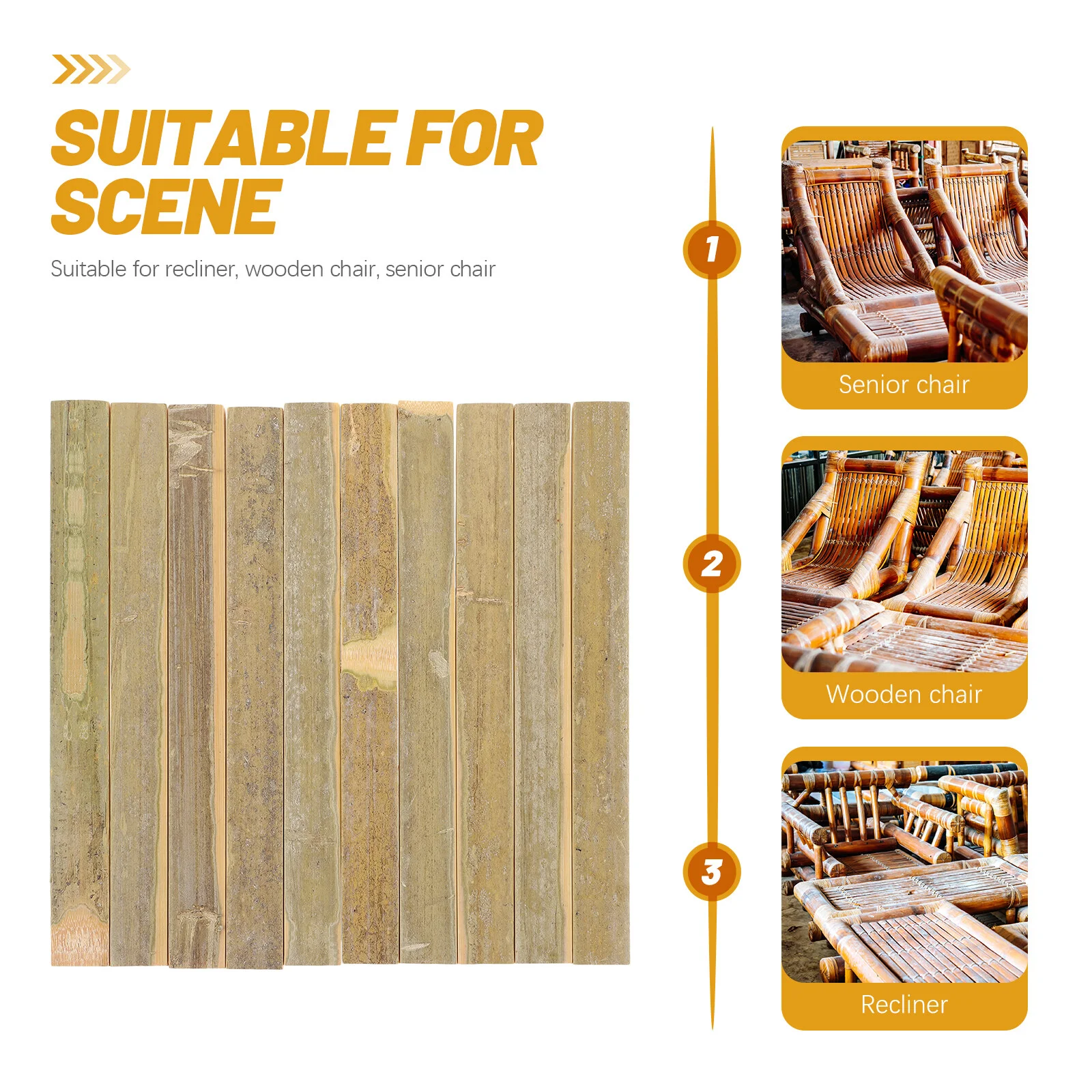 SUITABLE FOR SCENE

Suitable for recliner, wooden chair, senior chair

1

Senior chair

2

Wooden chair

3

Recliner