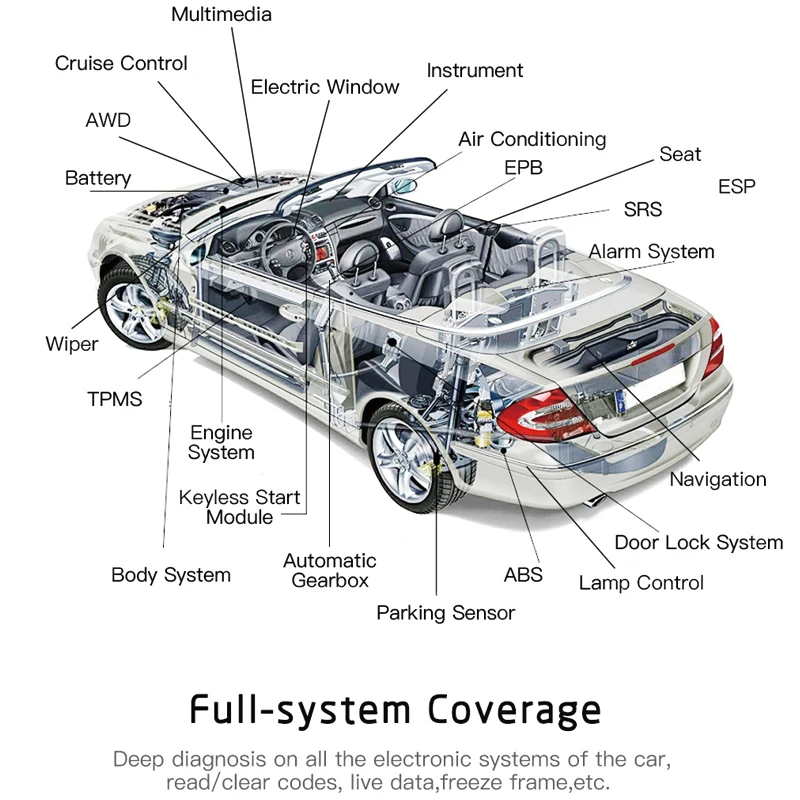 Multimedia
Cruise Control
Electric Window
Instrument
AWD
Air Conditioning
Seat
Battery
EPB
ESP
SRS
Alarm System
Wiper
TPMS
Engine System
Keyless Start Module
Navigation
Door Lock System
Body System
Automatic Gearbox
ABS
Lamp Control
Parking Sensor

Full-system Coverage

Deep diagnosis on all the electronic systems of the car, read/clear codes, live data,freeze frame,etc.