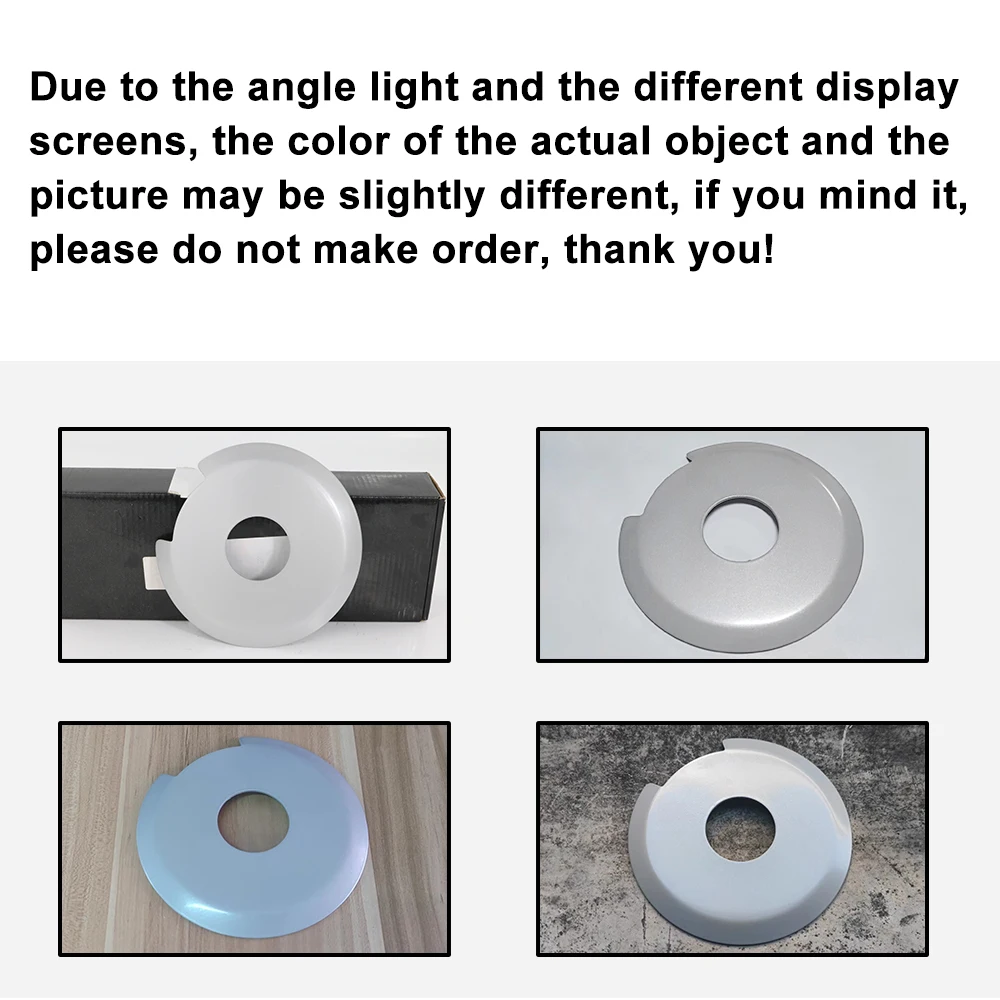 Due to the angle light and the different display screens, the color of the actual object and the picture may be slightly different, if you mind it, please do not make order, thank you!