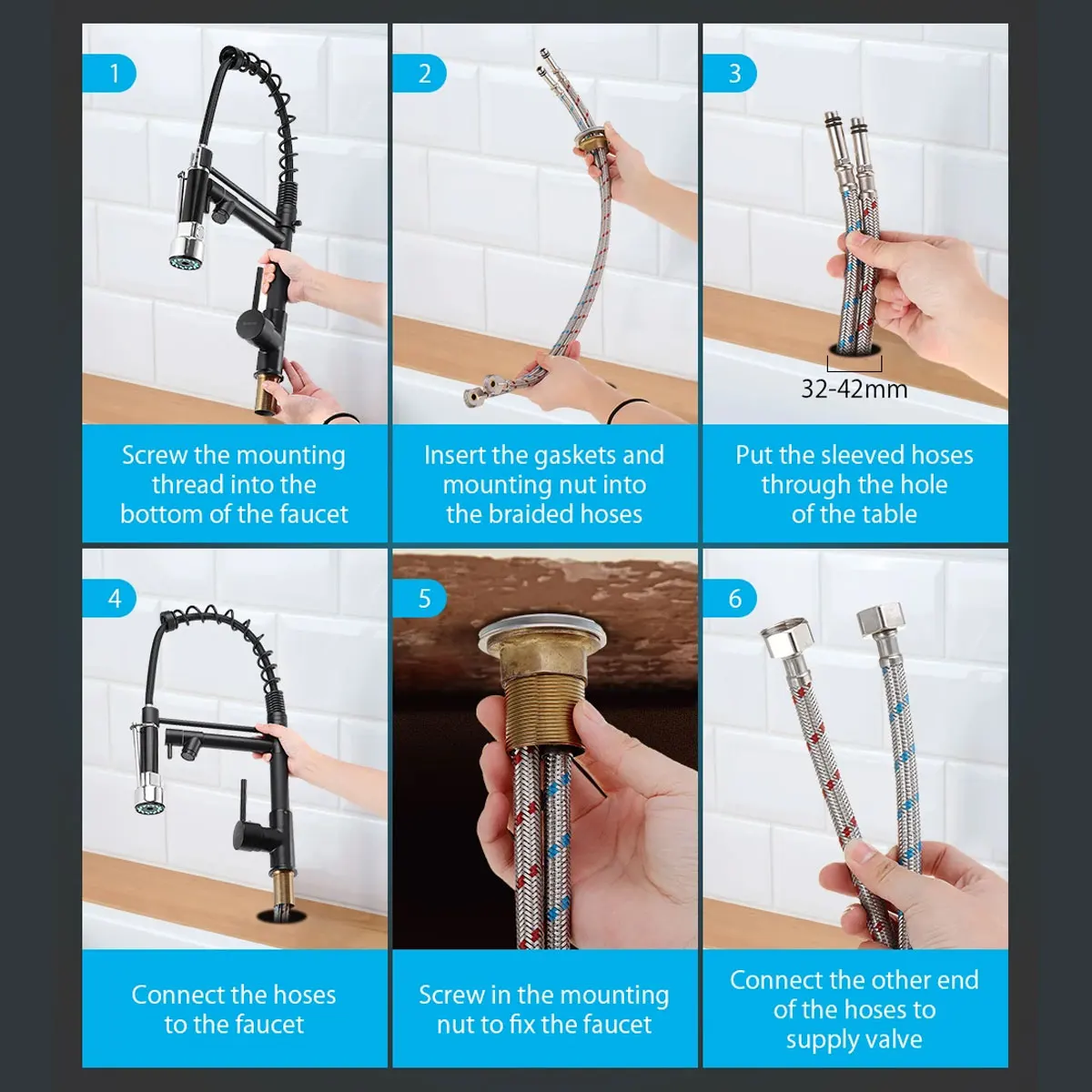 1

Screw the mounting thread into the bottom of the faucet

2

Insert the gaskets and mounting nut into the braided hoses

3

32-42mm

Put the sleeved hoses through the hole of the table

4

Connect the hoses to the faucet

5

Screw in the mounting nut to fix the faucet

6

Connect the other end of the hoses to supply valve