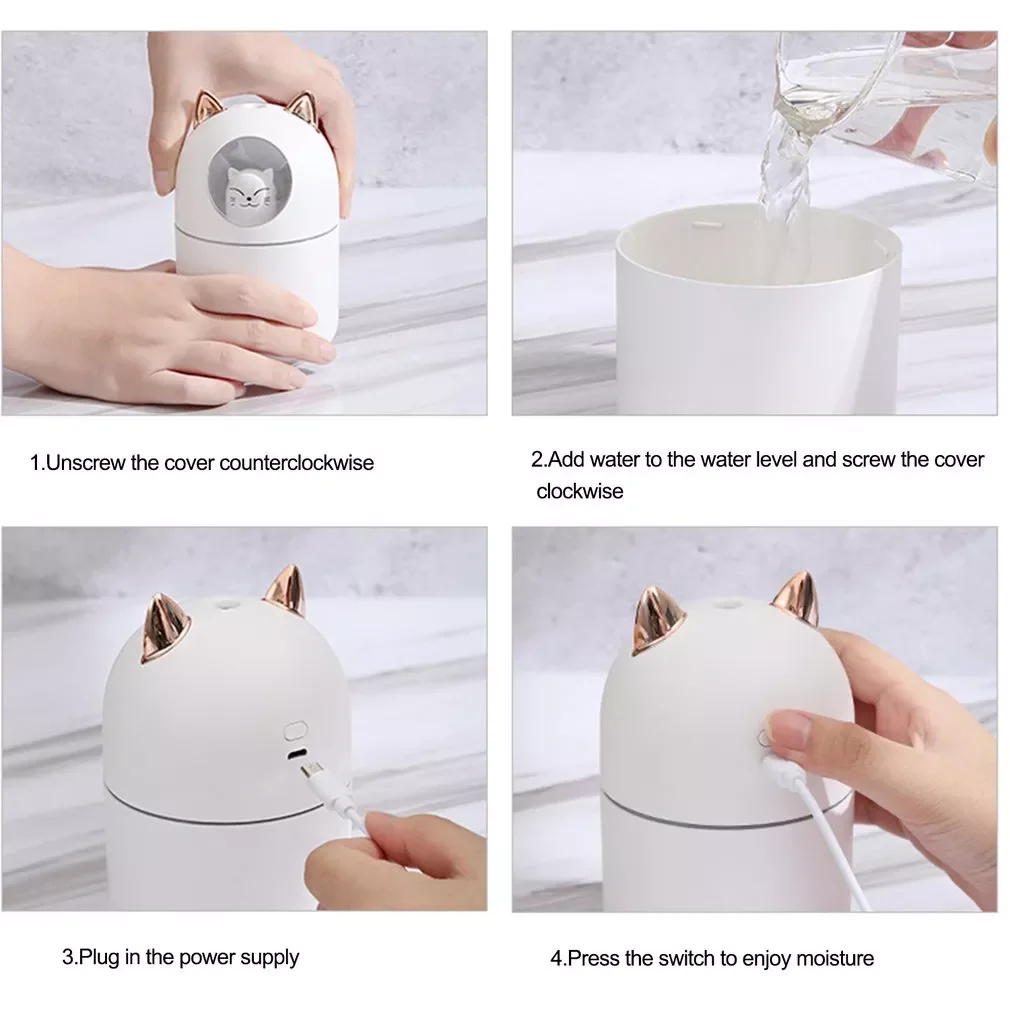 1.Unscrew the cover counterclockwise

2.Add water to the water level and screw the cover clockwise

3.Plug in the power supply

4.Press the switch to enjoy moisture