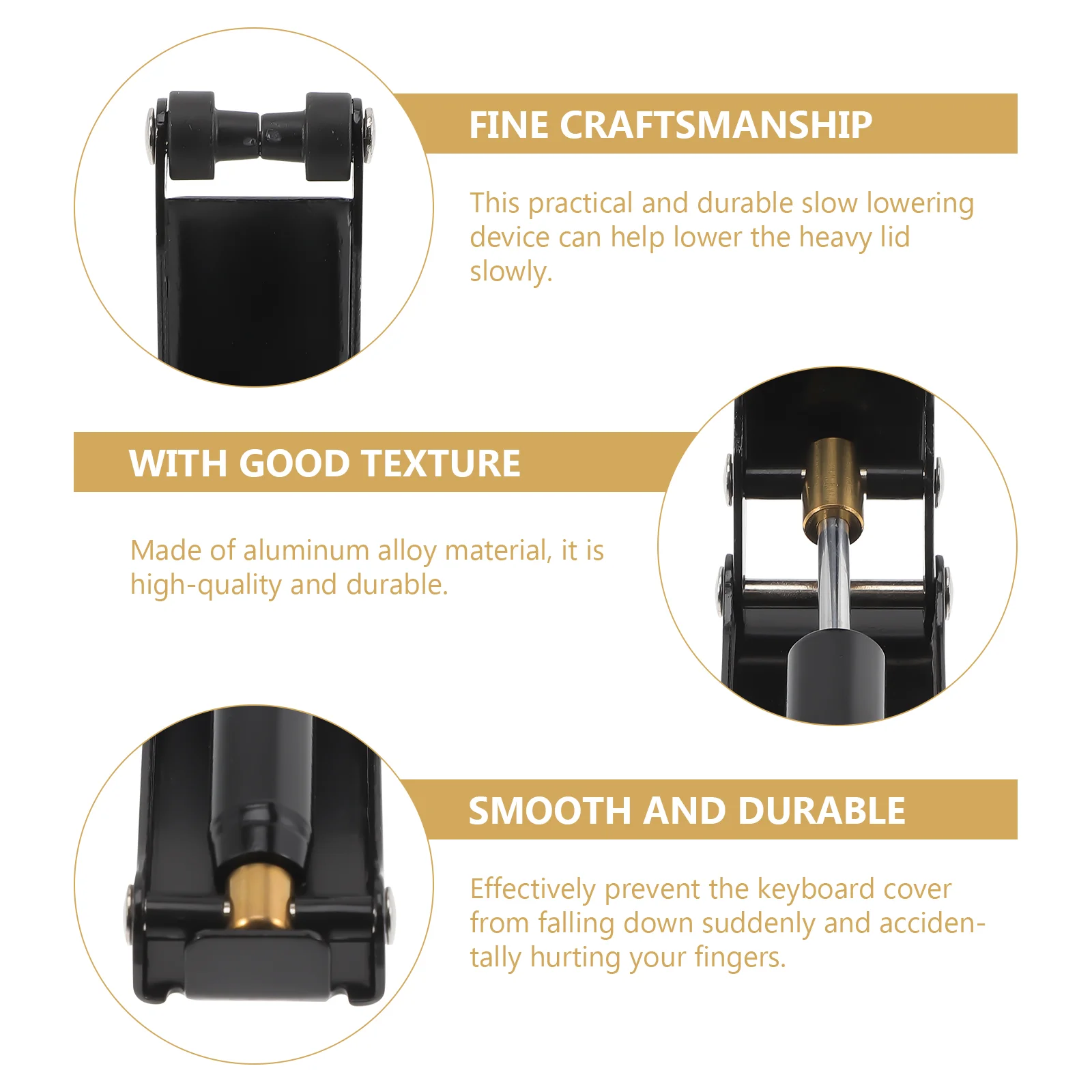 FINE CRAFTSMANSHIP

This practical and durable slow lowering device can help lower the heavy lid slowly.

WITH GOOD TEXTURE

Made of aluminum alloy material, it is high-quality and durable.

SMOOTH AND DURABLE

Effectively prevent the keyboard cover from falling down suddenly and accidentally hurting your fingers.