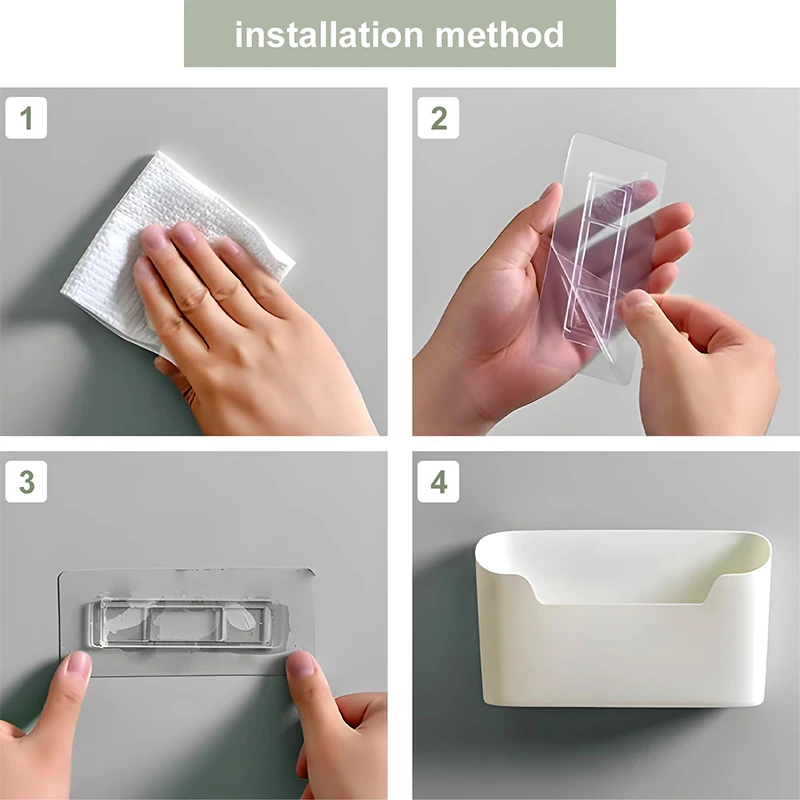 installation method

1

2

3

4