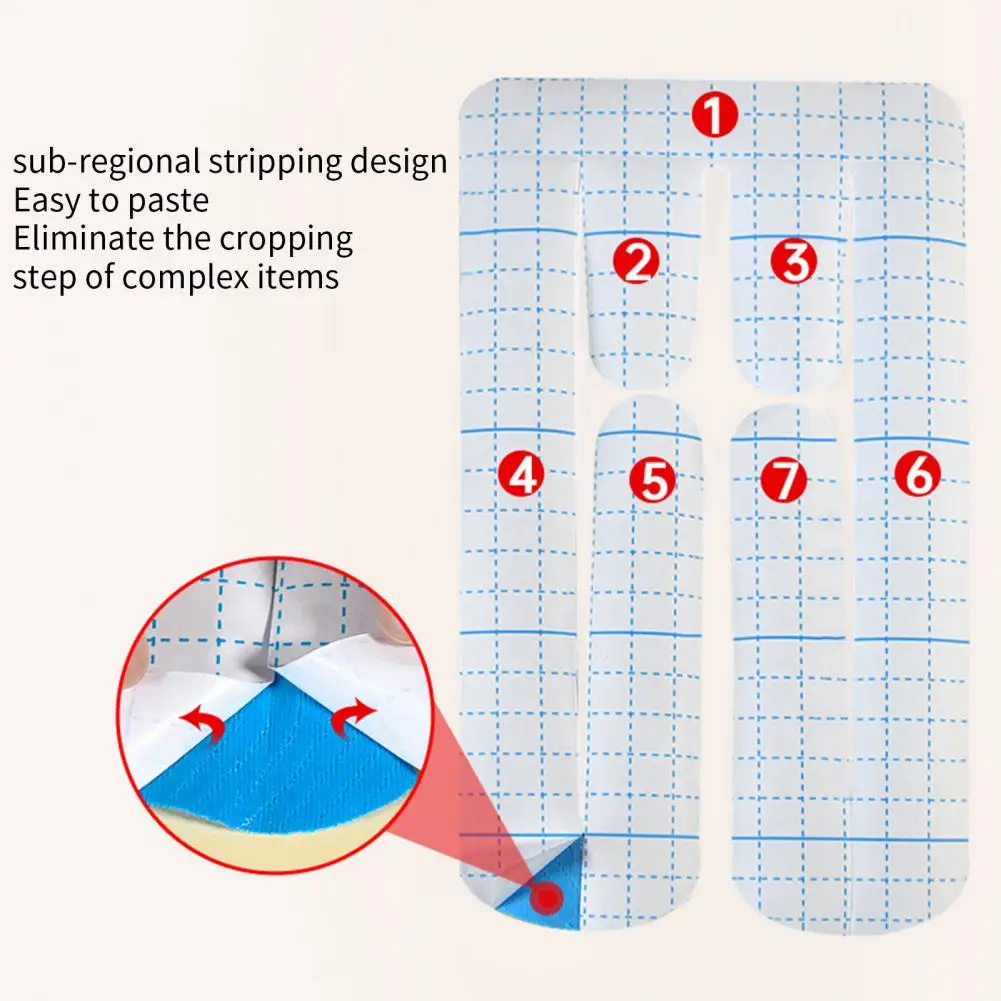 sub-regional stripping design
Easy to paste
Eliminate the cropping step of complex items

1
2
3
4
5
7
6