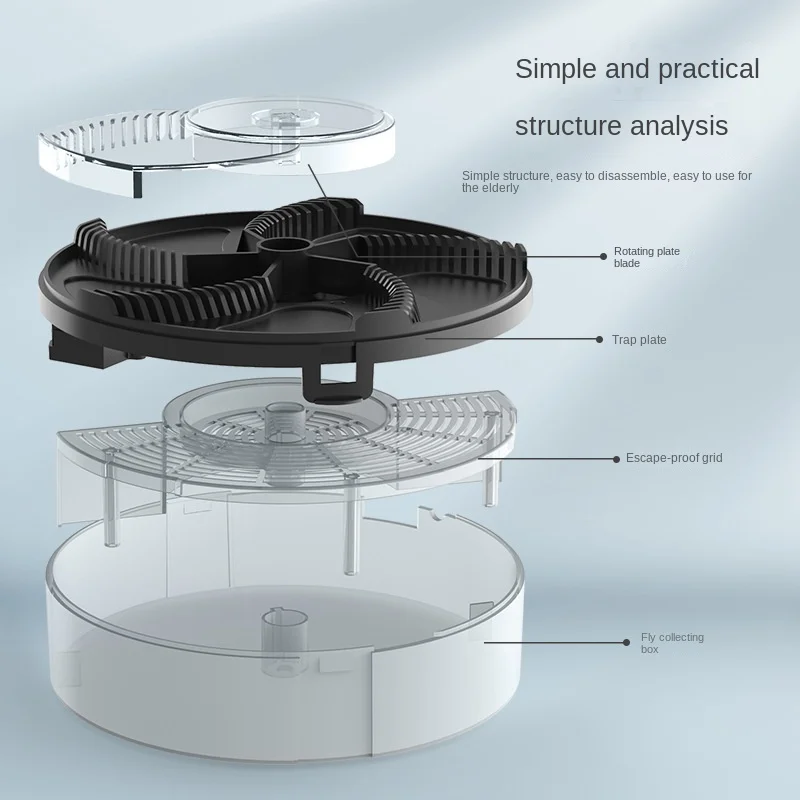 Simple and practical structure analysis

Simple structure, easy to disassemble, easy to use for the elderly

Rotating plate blade

Trap plate

Escape-proof grid

Fly collecting box