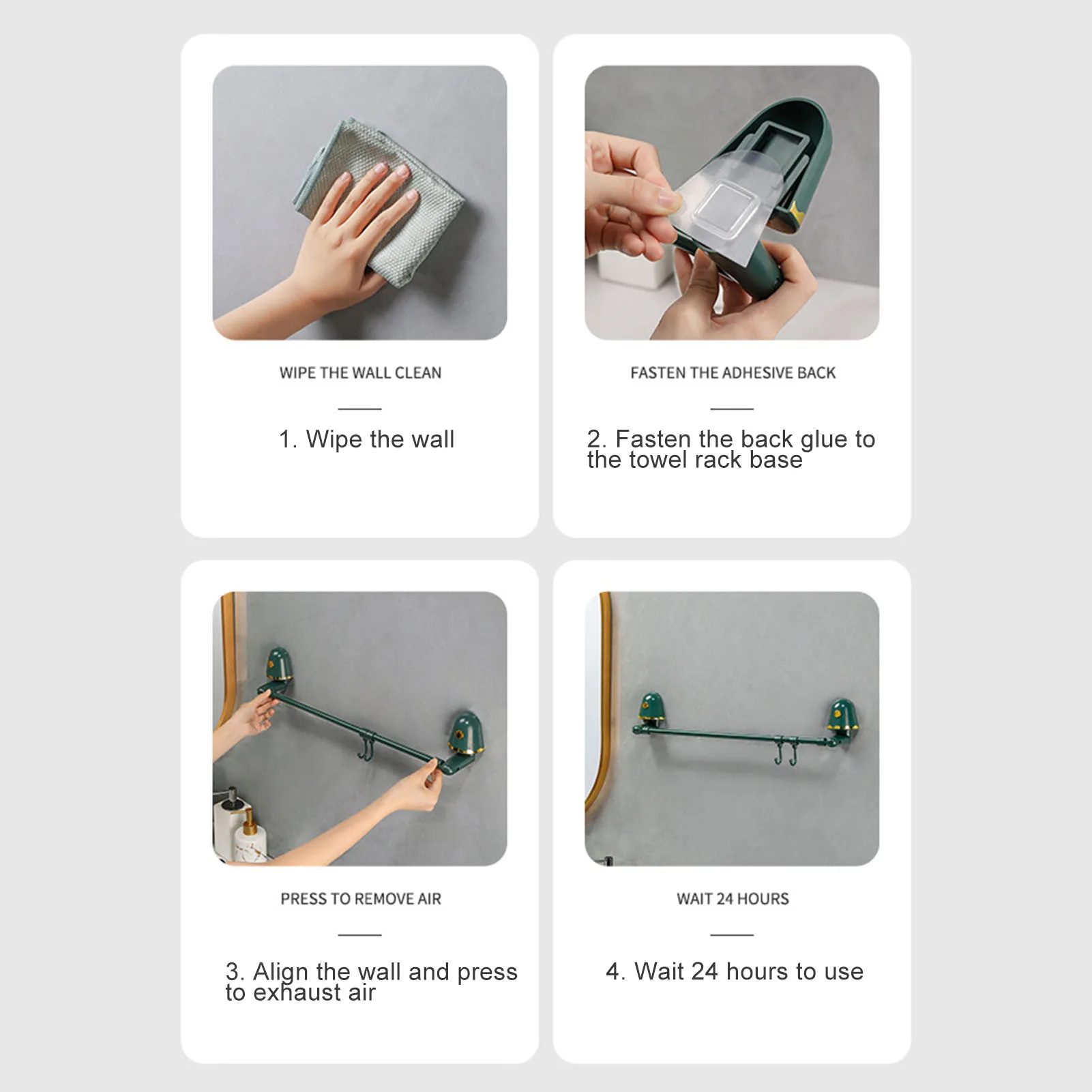 WIPE THE WALL CLEAN

1. Wipe the wall

FASTEN THE ADHESIVE BACK

2. Fasten the back glue to the towel rack base

PRESS TO REMOVE AIR

3. Align the wall and press to exhaust air

WAIT 24 HOURS

4. Wait 24 hours to use