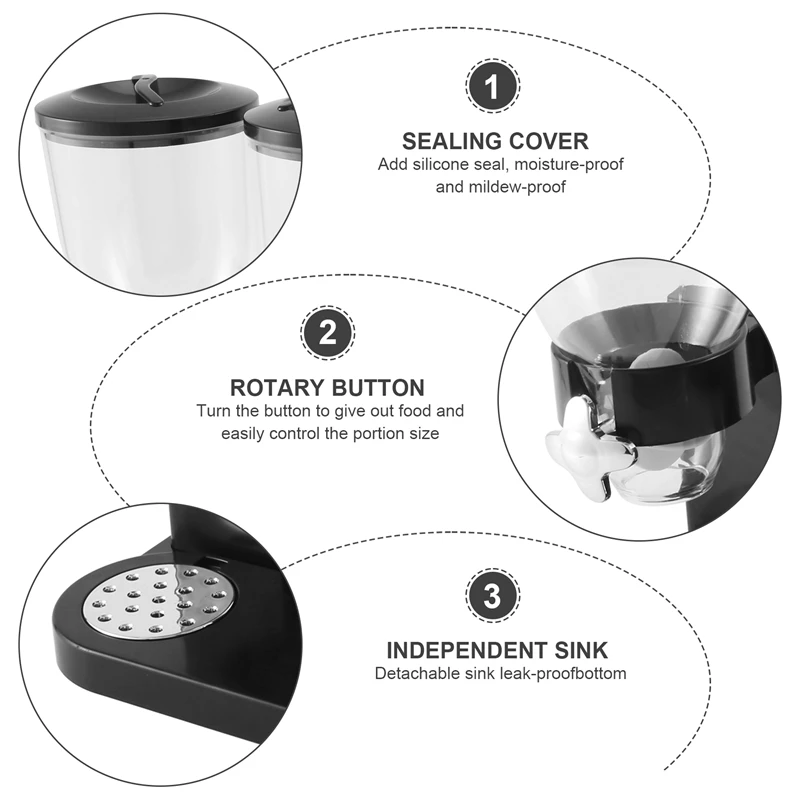 1

SEALING COVER
Add silicone seal, moisture-proof and mildew-proof

2

ROTARY BUTTON
Turn the button to give out food and easily control the portion size

3

INDEPENDENT SINK
Detachable sink leak-proofbottom