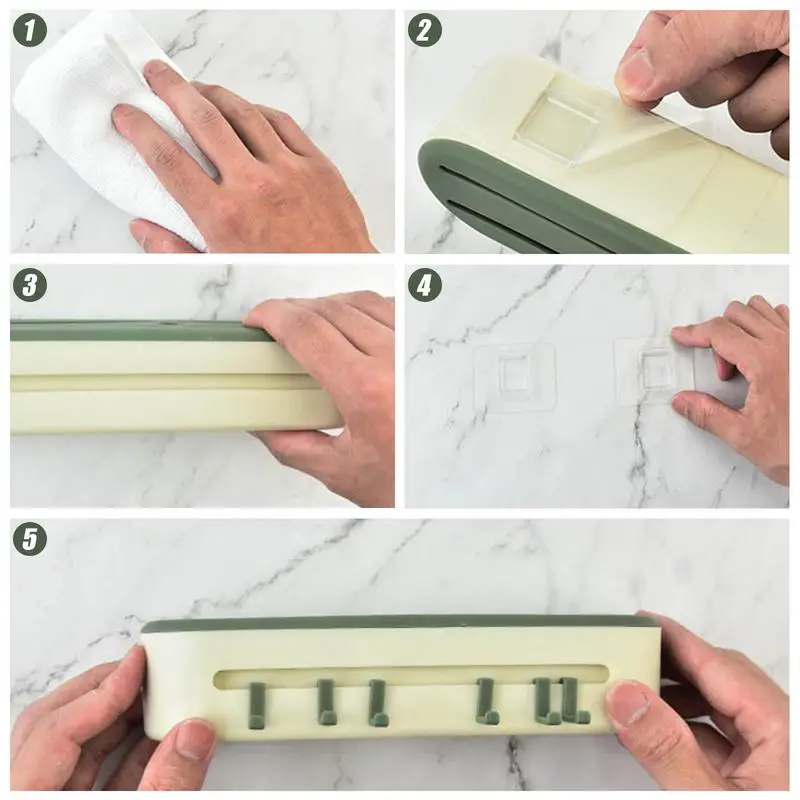 1
2
3
4
5