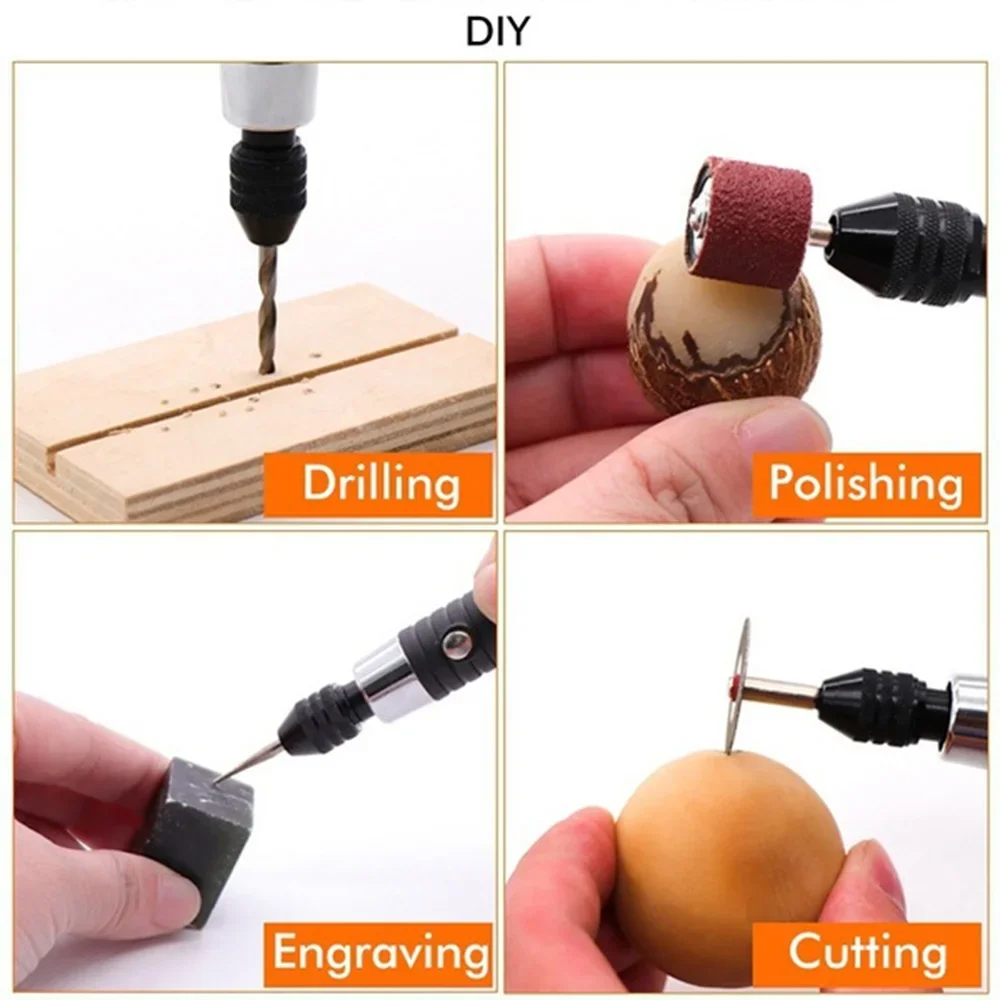 DIY

Drilling

Polishing

Engraving

Cutting