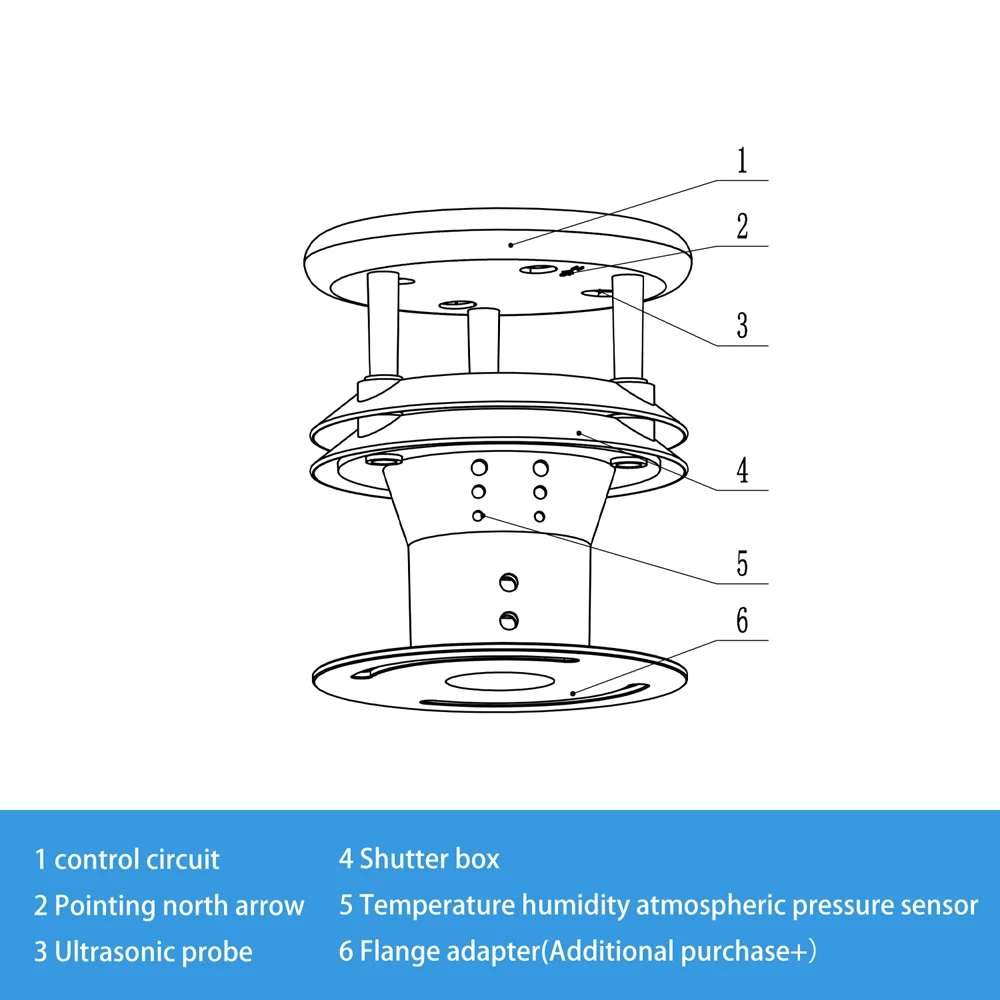 1

2

3

4

5

6

1 control circuit

2 Pointing north arrow

3 Ultrasonic probe

4 Shutter box

5 Temperature humidity atmospheric pressure sensor

6 Flange adapter(Additional purchase+)