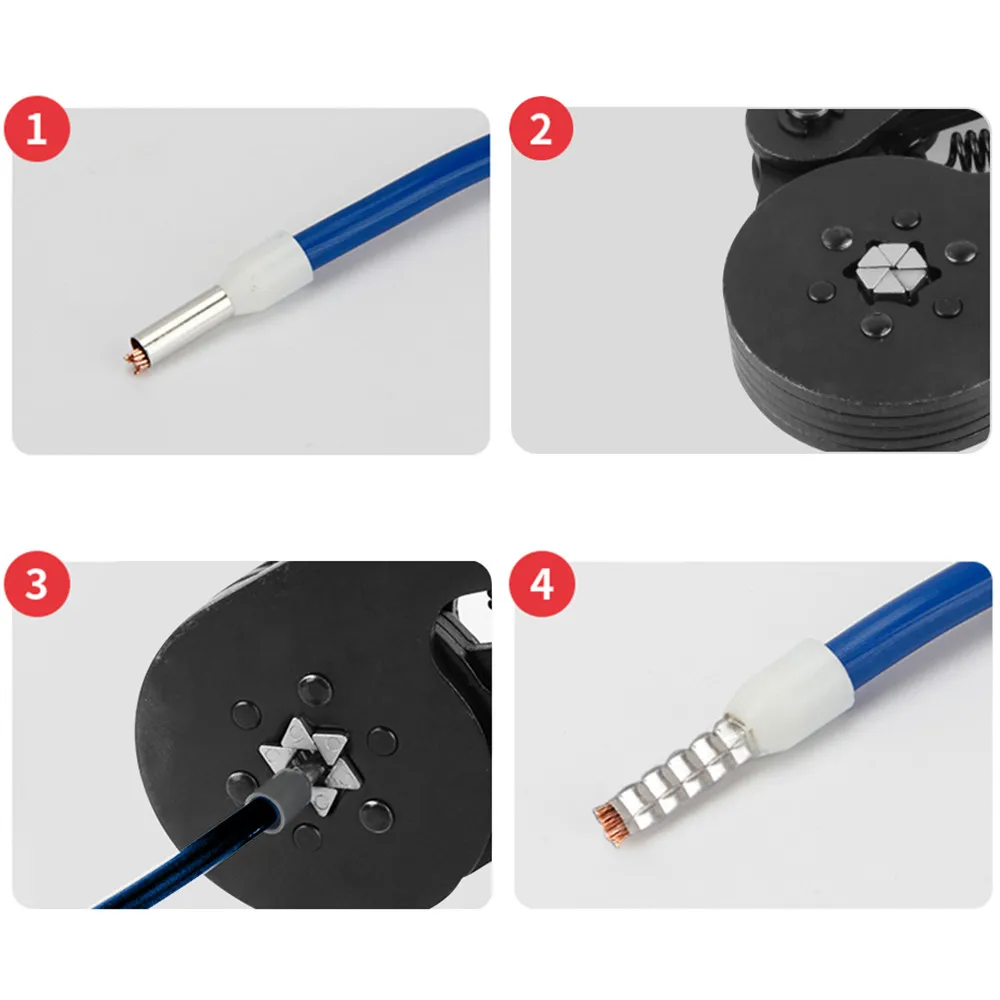 1

2

3

4