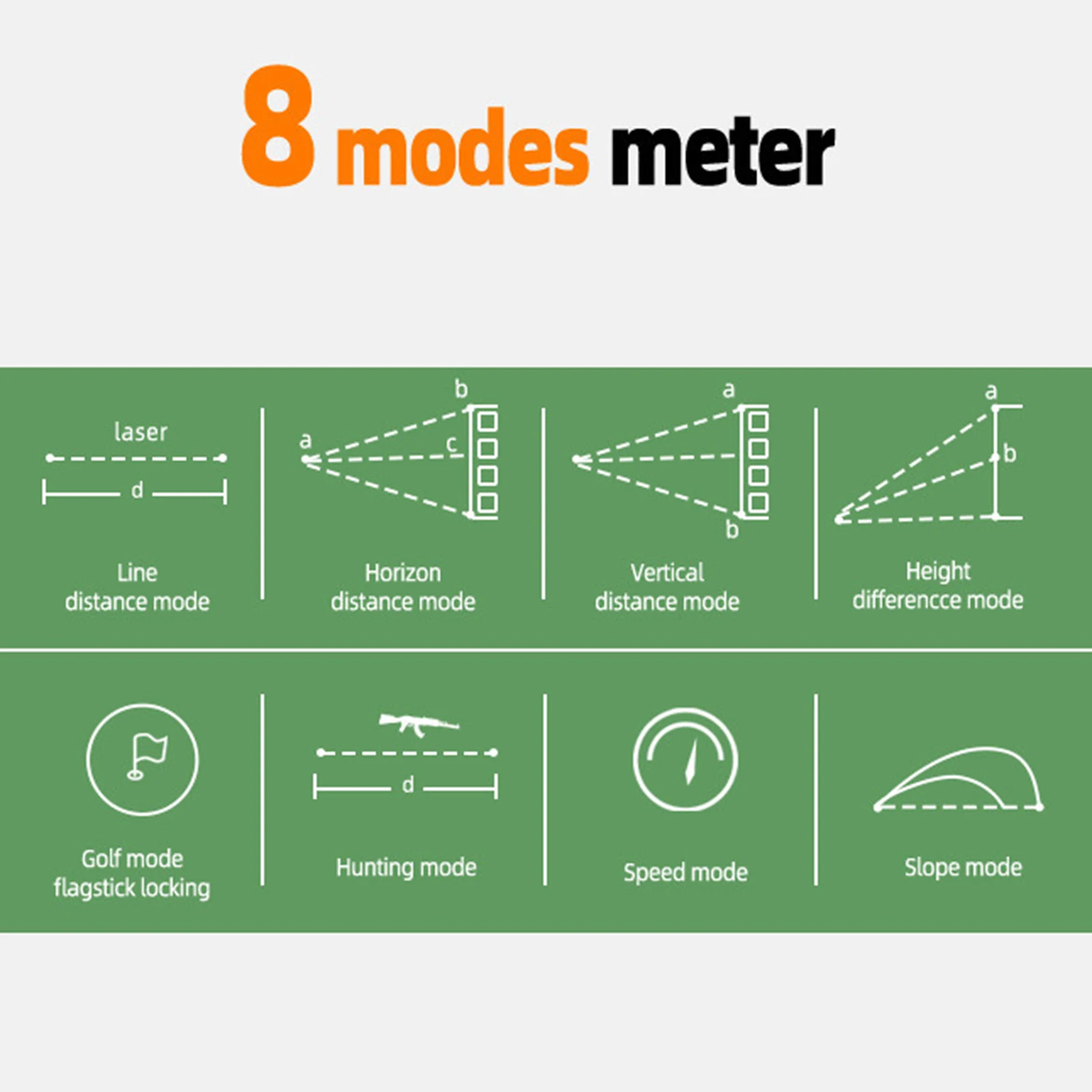 8 modes meter

laser

d

Line distance mode

b

a

c

Horizon distance mode

a

b

Vertical distance mode

a

b

Height differencce mode

Golf mode flagstick locking

d

Hunting mode

Speed mode

Slope mode