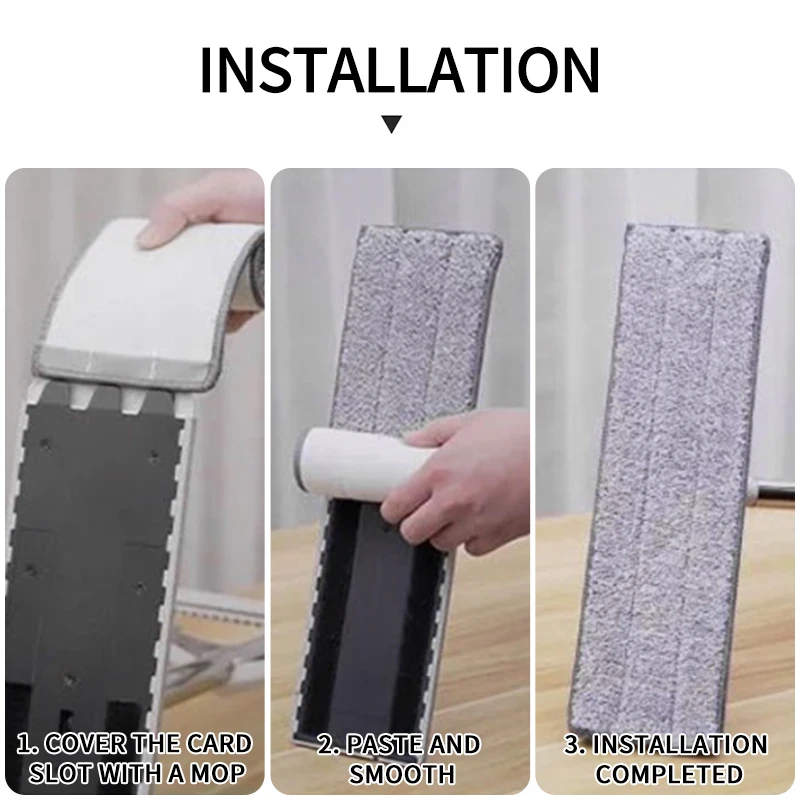 INSTALLATION

1. COVER THE CARD SLOT WITH A MOP

2. PASTE AND SMOOTH

3. INSTALLATION COMPLETED