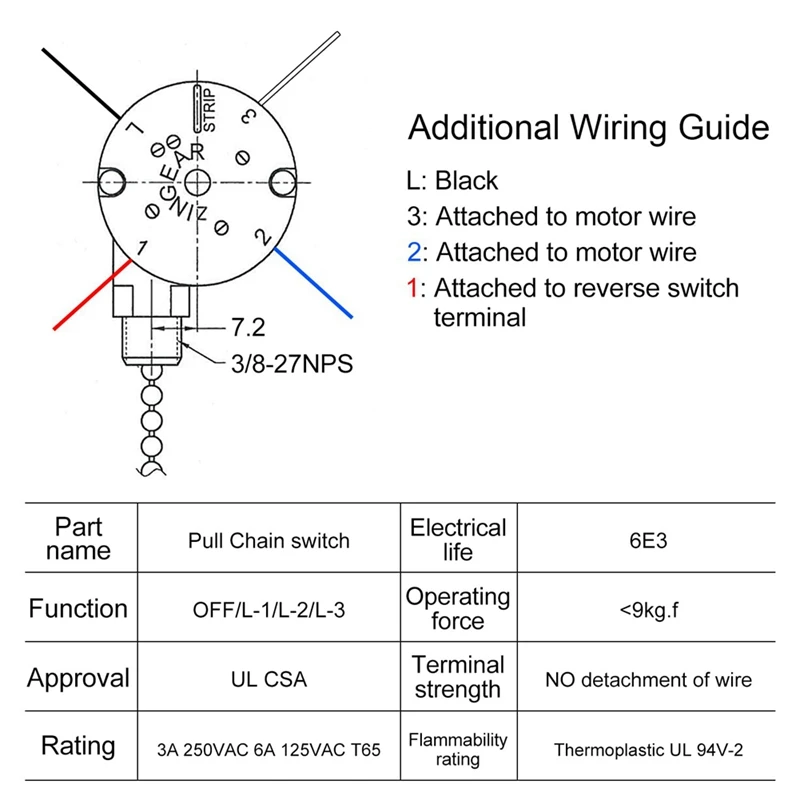 L
STRIP
3
GEAR
NIZ
2
1
7.2
3/8-27NPS

Additional Wiring Guide

L: Black
3: Attached to motor wire
2: Attached to motor wire
1: Attached to reverse switch terminal

| Part name | Pull Chain switch | Electrical life | 6E3 |
|---|---|---|---|
| Function | OFF/L-1/L-2/L-3 | Operating force | <9kg.f |
| Approval | UL CSA | Terminal strength | NO detachment of wire |
| Rating | 3A 250VAC 6A 125VAC T65 | Flammability rating | Thermoplastic UL 94V-2 |