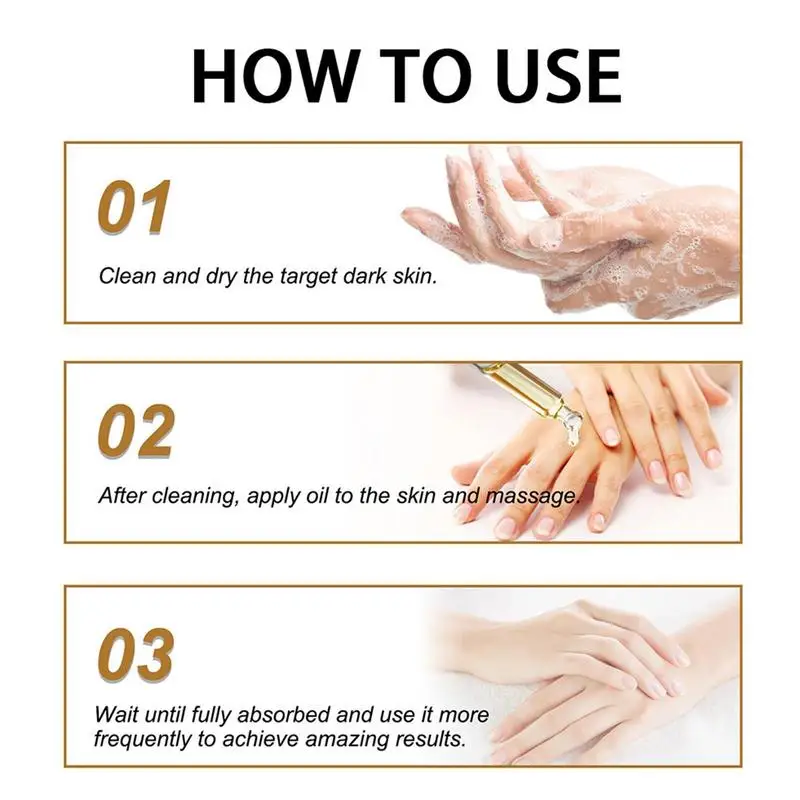 HOW TO USE

01

Clean and dry the target dark skin.

02

After cleaning, apply oil to the skin and massage.

03

Wait until fully absorbed and use it more frequently to achieve amazing results.