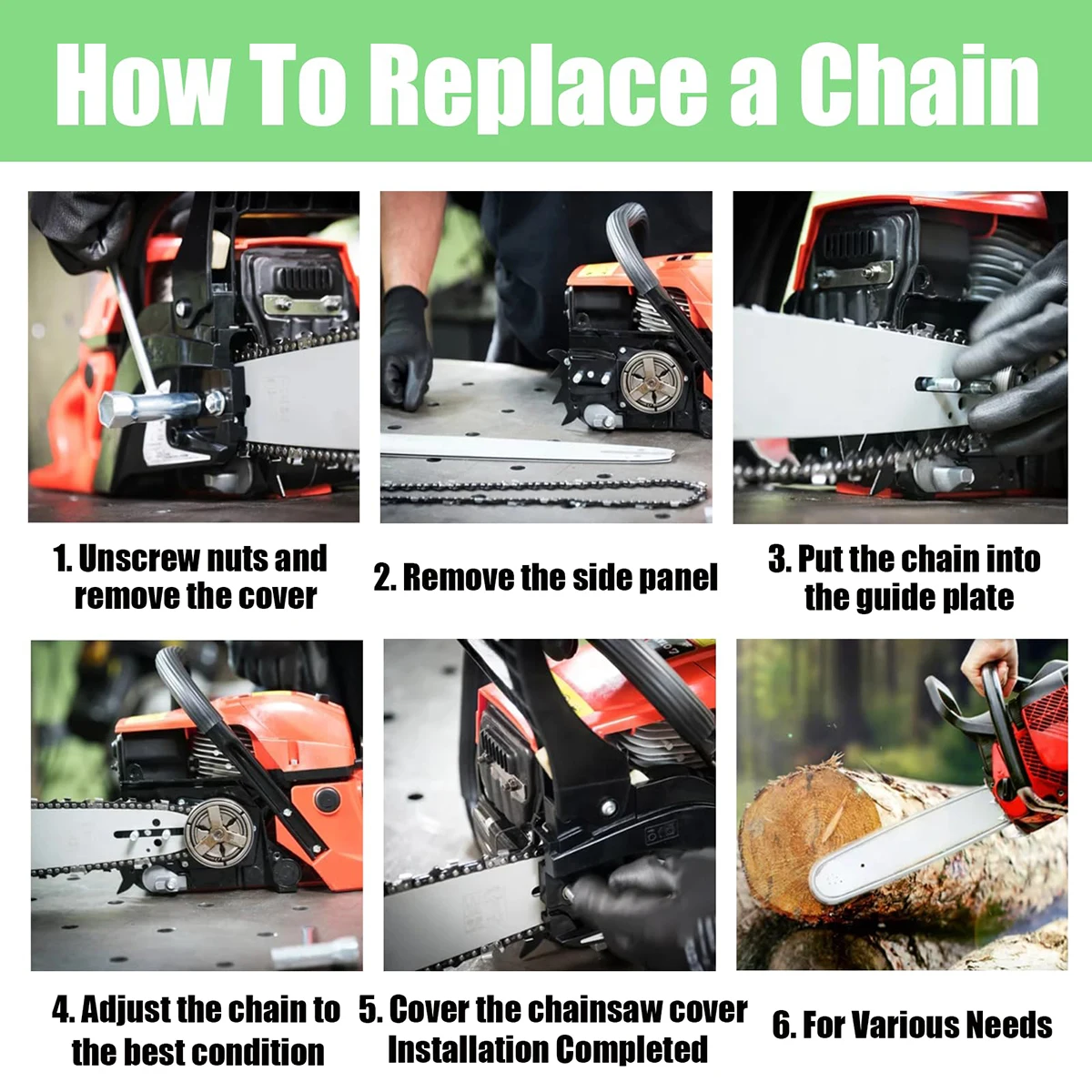 How To Replace a Chain

1. Unscrew nuts and remove the cover

2. Remove the side panel

3. Put the chain into the guide plate

4. Adjust the chain to the best condition

5. Cover the chainsaw cover Installation Completed

6. For Various Needs