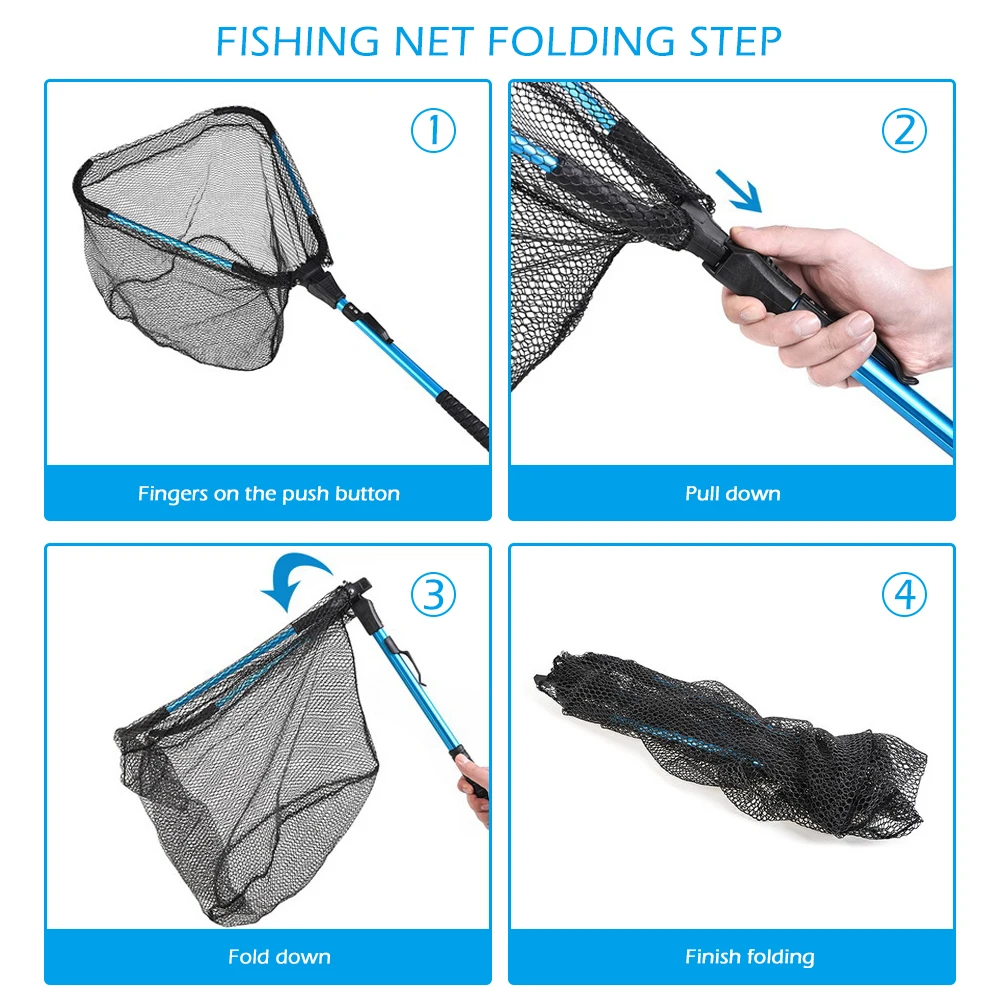 FISHING NET FOLDING STEP

①

Fingers on the push button

②

Pull down

③

Fold down

④

Finish folding