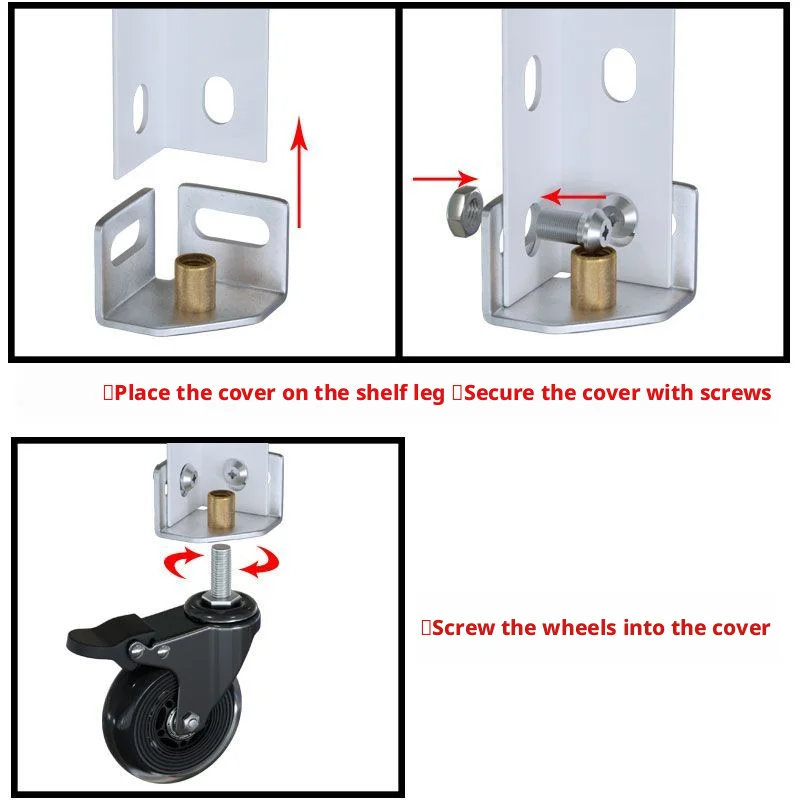 Place the cover on the shelf leg Secure the cover with screws

Screw the wheels into the cover