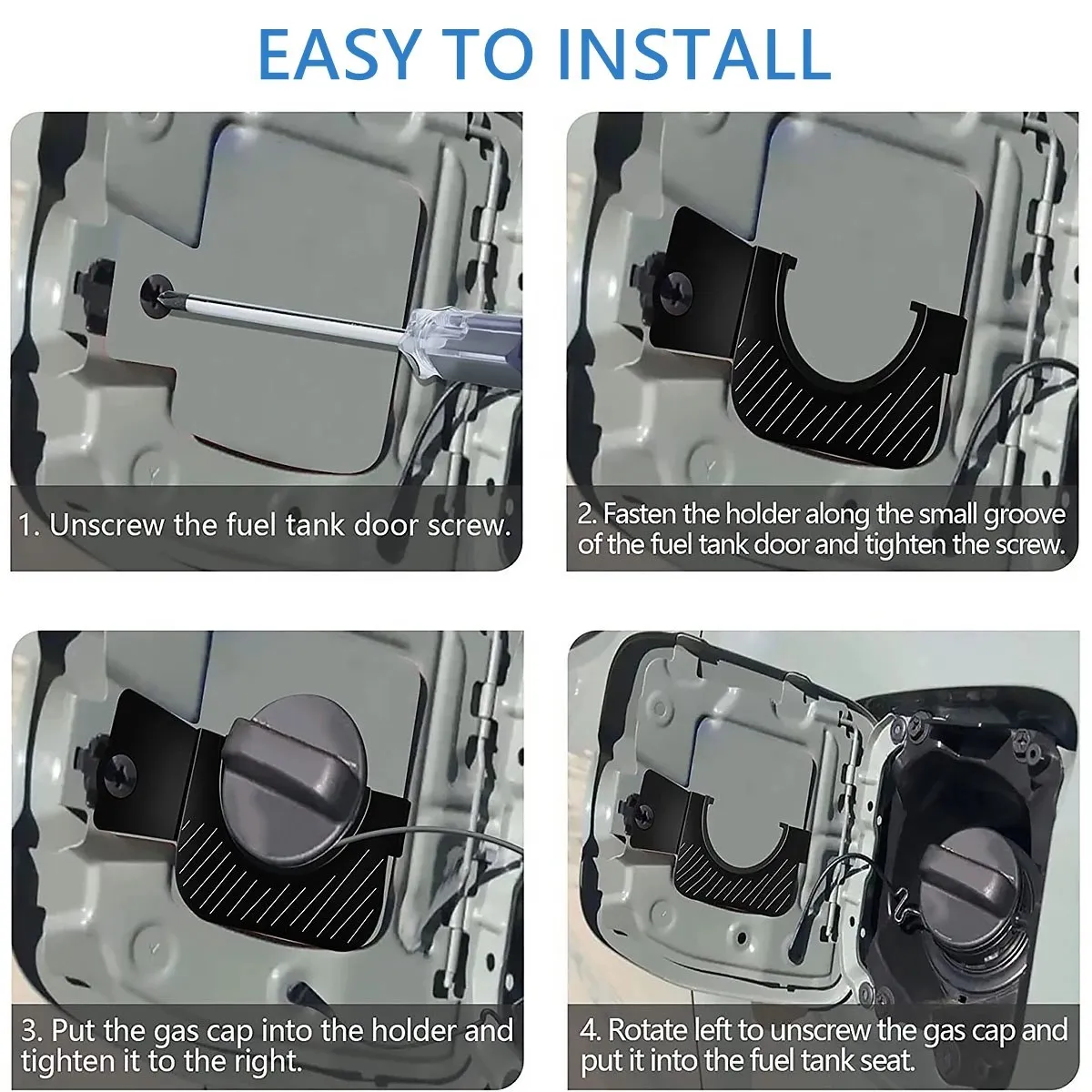 EASY TO INSTALL

1. Unscrew the fuel tank door screw.

2. Fasten the holder along the small groove of the fuel tank door and tighten the screw.

3. Put the gas cap into the holder and tighten it to the right.

4. Rotate left to unscrew the gas cap and put it into the fuel tank seat.