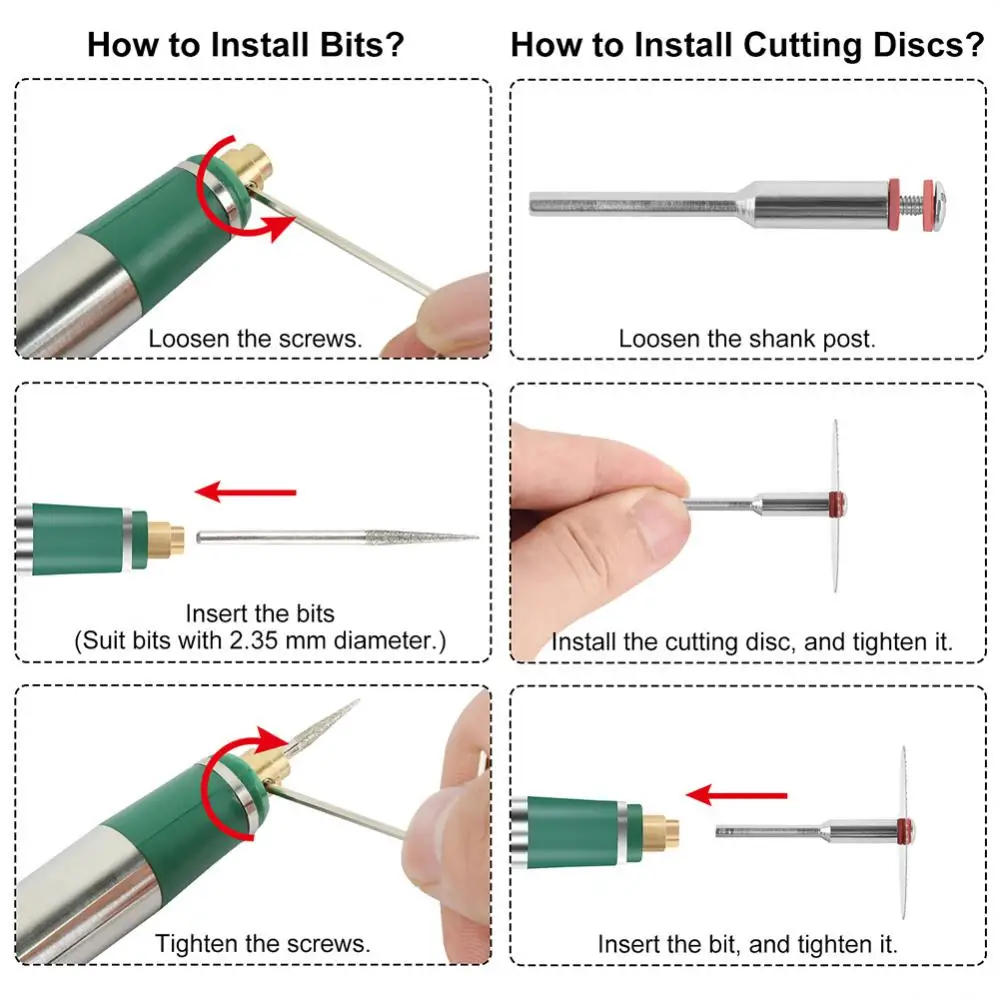 How to Install Bits?

Loosen the screws.

Insert the bits
(Suit bits with 2.35 mm diameter.)

Tighten the screws.

How to Install Cutting Discs?

Loosen the shank post.

Install the cutting disc, and tighten it.

Insert the bit, and tighten it.