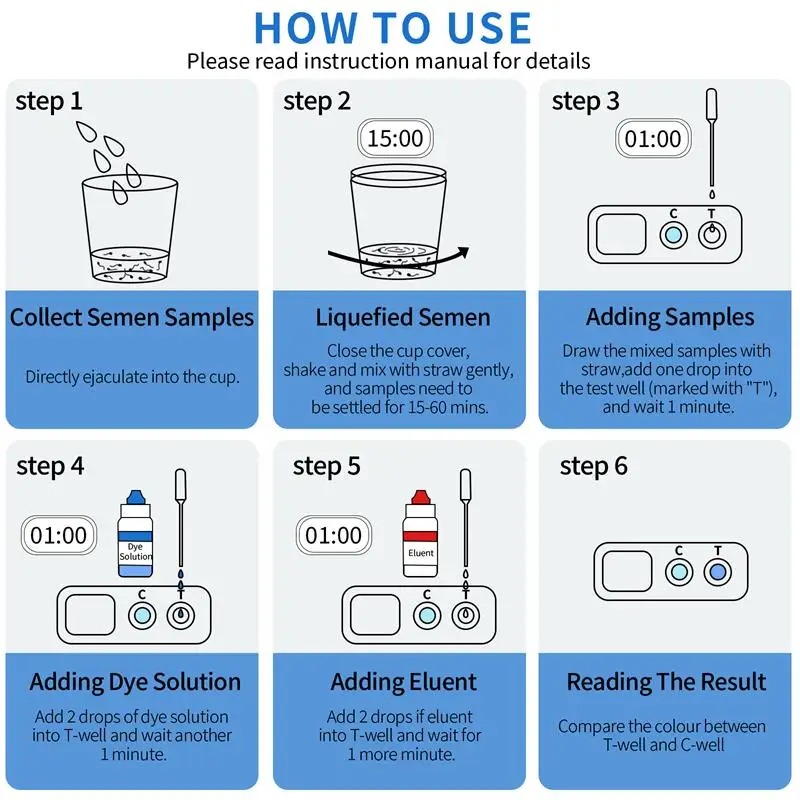 HOW TO USE
Please read instruction manual for details

step 1

Collect Semen Samples

Directly ejaculate into the cup.

step 2

15:00

Liquefied Semen

Close the cup cover, shake and mix with straw gently, and samples need to be settled for 15-60 mins.

step 3

01:00

C T

Adding Samples

Draw the mixed samples with straw,add one drop into the test well (marked with "T"), and wait 1 minute.

step 4

01:00

Dye Solution

C T

Adding Dye Solution

Add 2 drops of dye solution into T-well and wait another 1 minute.

step 5

01:00

Eluent

C T

Adding Eluent

Add 2 drops if eluent into T-well and wait for 1 more minute.

step 6

C T

Reading The Result

Compare the colour between T-well and C-well