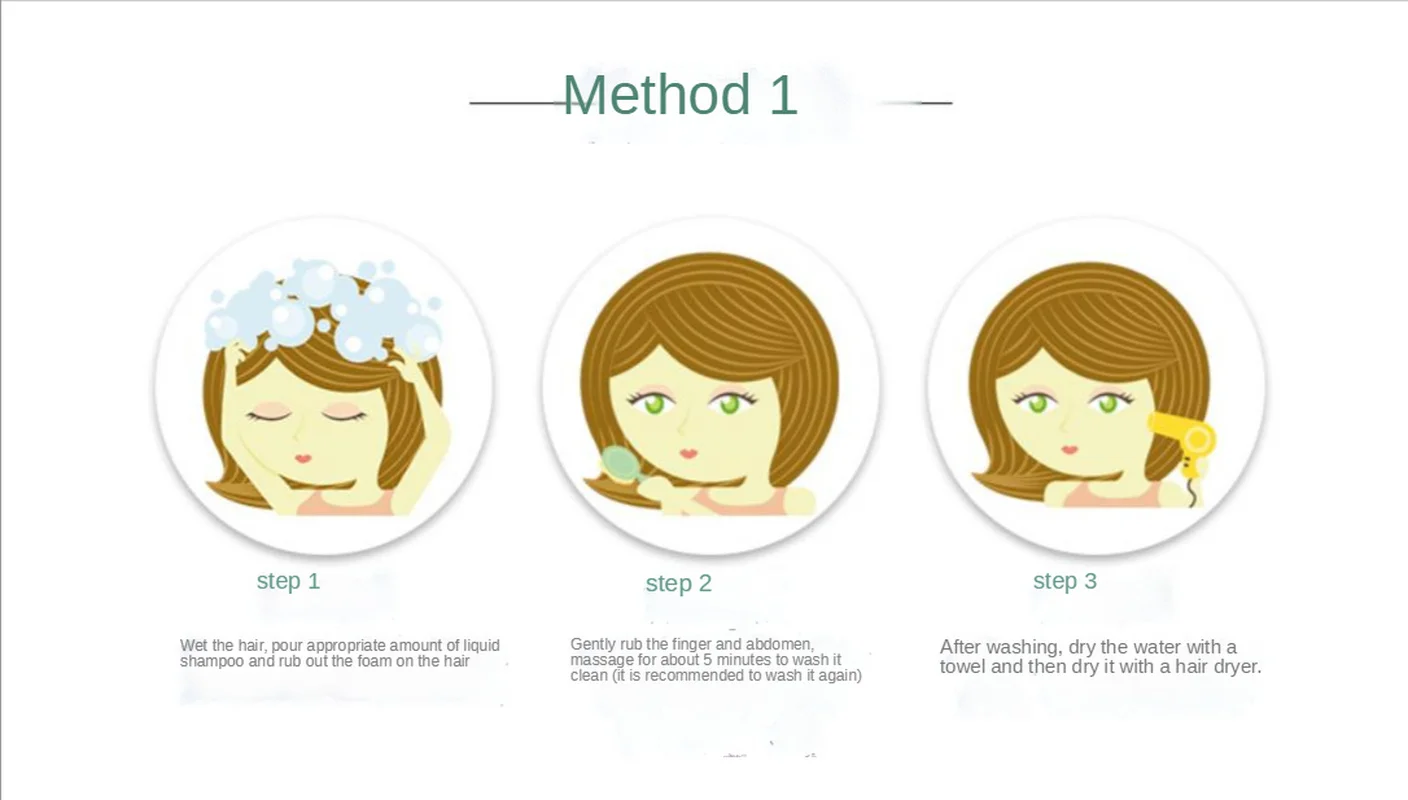 Method 1

step 1

Wet the hair, pour appropriate amount of liquid shampoo and rub out the foam on the hair

step 2

Gently rub the finger and abdomen, massage for about 5 minutes to wash it clean (it is recommended to wash it again)

step 3

After washing, dry the water with a towel and then dry it with a hair dryer.