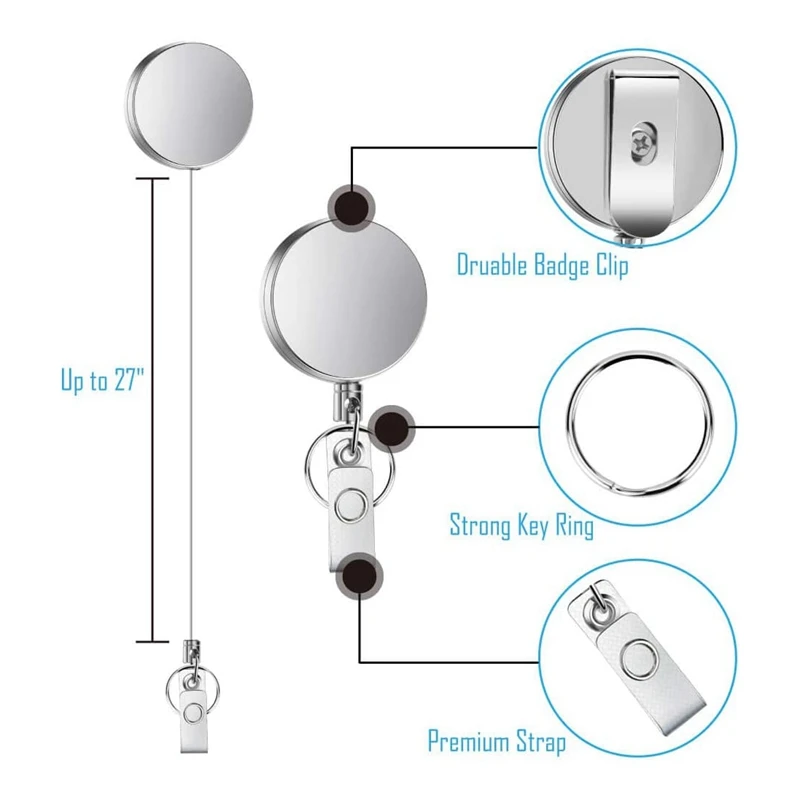 Up to 27"

Druable Badge Clip

Strong Key Ring

Premium Strap