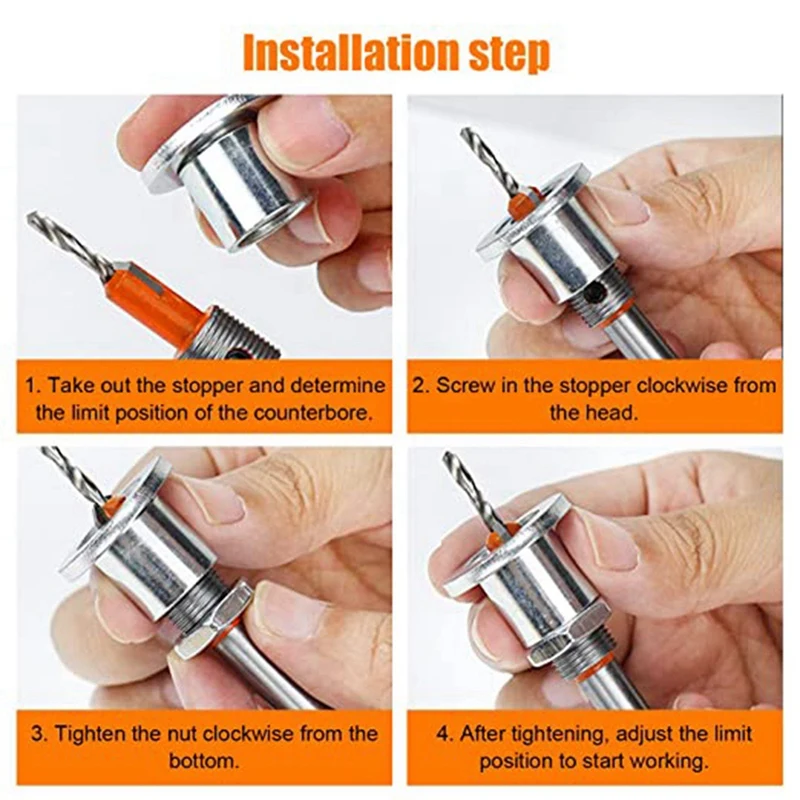 Installation step

1. Take out the stopper and determine the limit position of the counterbore.

2. Screw in the stopper clockwise from the head.

3. Tighten the nut clockwise from the bottom.

4. After tightening, adjust the limit position to start working.