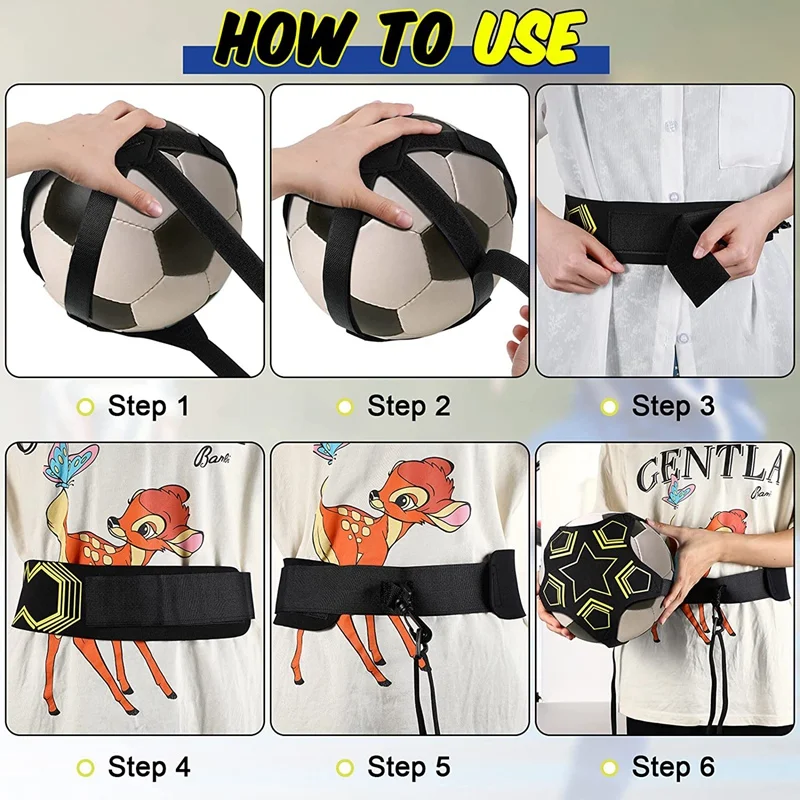 HOW TO USE

Step 1

Step 2

Step 3

Bambi

GENTLA

Bambi

Step 4

Step 5

Step 6