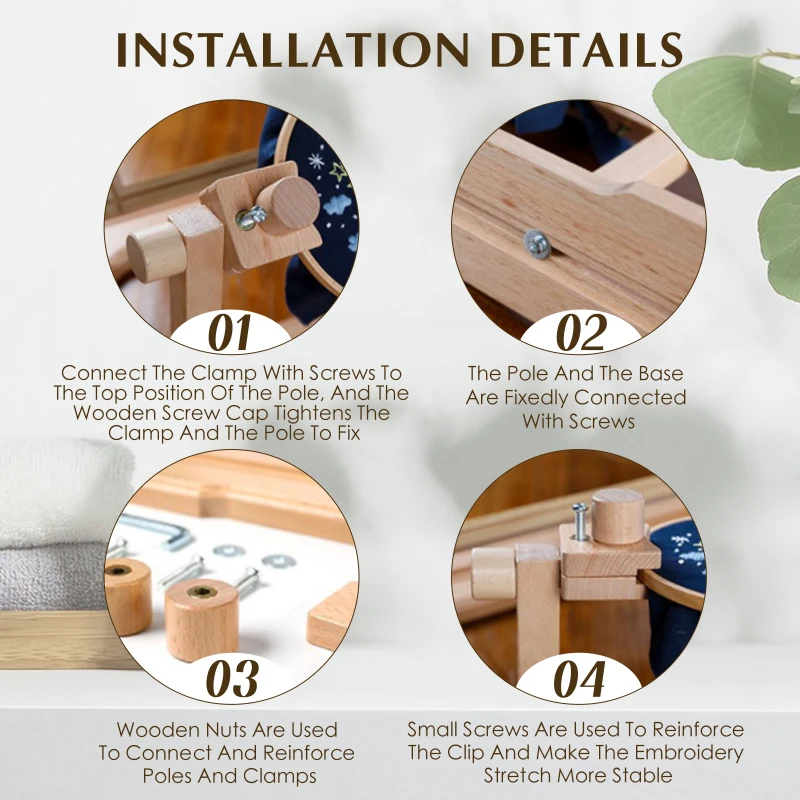 INSTALLATION DETAILS

01

Connect The Clamp With Screws To The Top Position Of The Pole, And The Wooden Screw Cap Tightens The Clamp And The Pole To Fix

02

The Pole And The Base Are Fixedly Connected With Screws

03

Wooden Nuts Are Used To Connect And Reinforce Poles And Clamps

04

Small Screws Are Used To Reinforce The Clip And Make The Embroidery Stretch More Stable