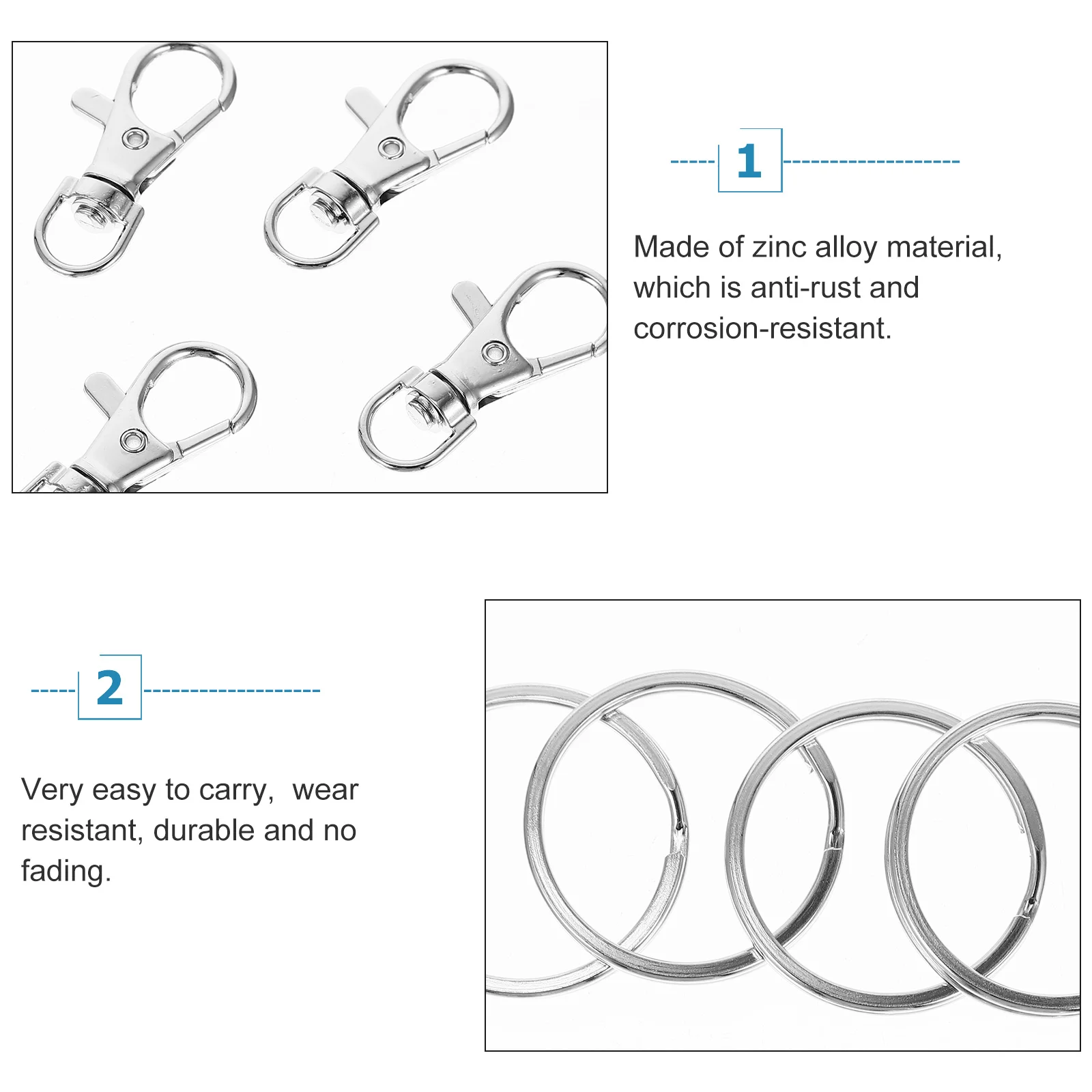 1

Made of zinc alloy material, which is anti-rust and corrosion-resistant.

2

Very easy to carry,  wear resistant, durable and no fading.