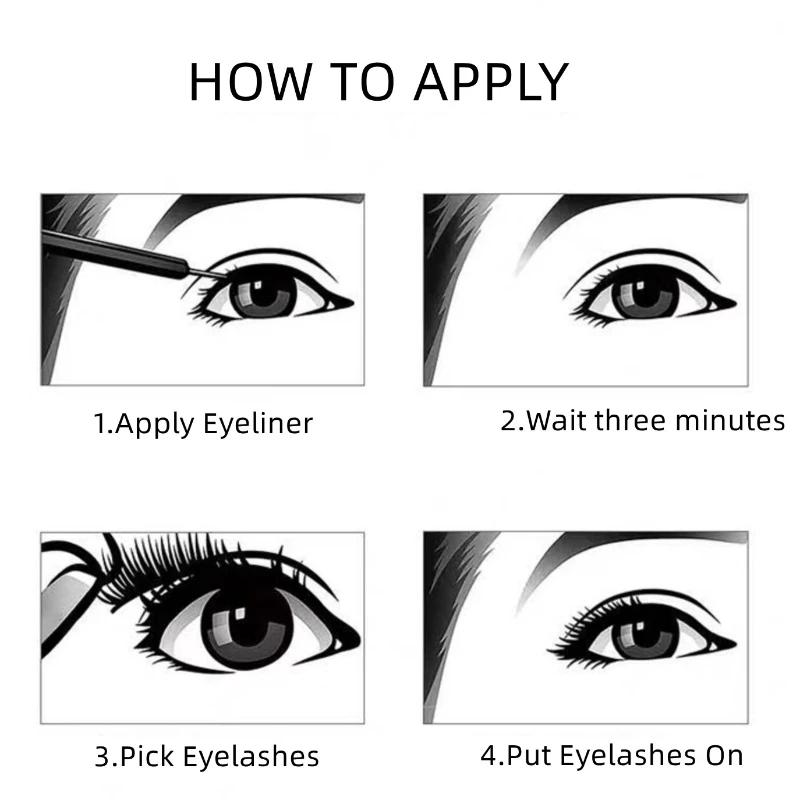 HOW TO APPLY

1.Apply Eyeliner

2.Wait three minutes

3.Pick Eyelashes

4.Put Eyelashes On