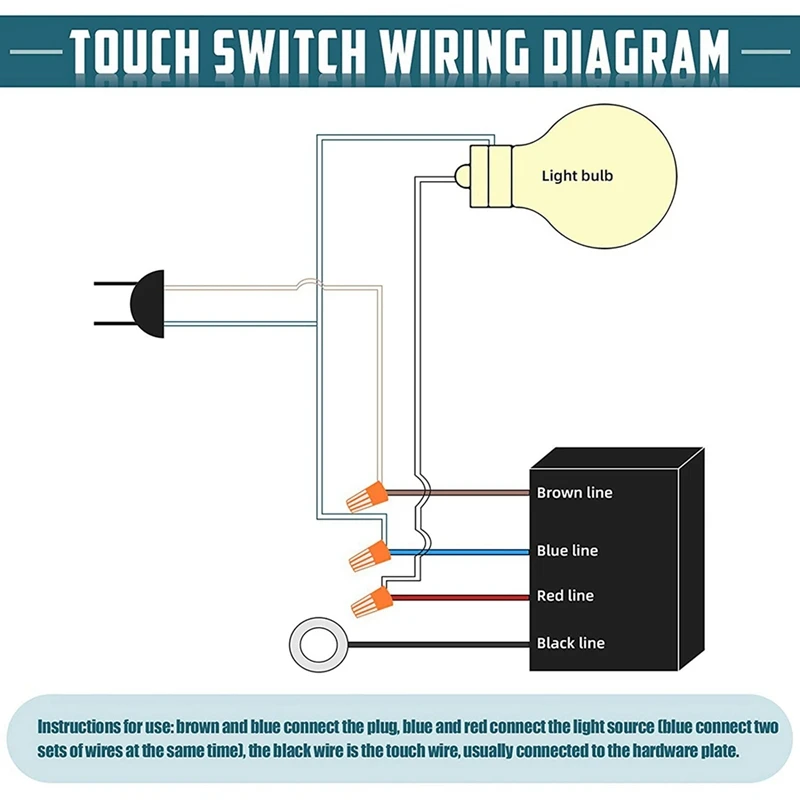 TOUCH SWITCH WIRING DIAGRAM

Light bulb

Brown line

Blue line

Red line

Black line

Instructions for use: brown and blue connect the plug, blue and red connect the light source (blue connect two sets of wires at the same time), the black wire is the touch wire, usually connected to the hardware plate.