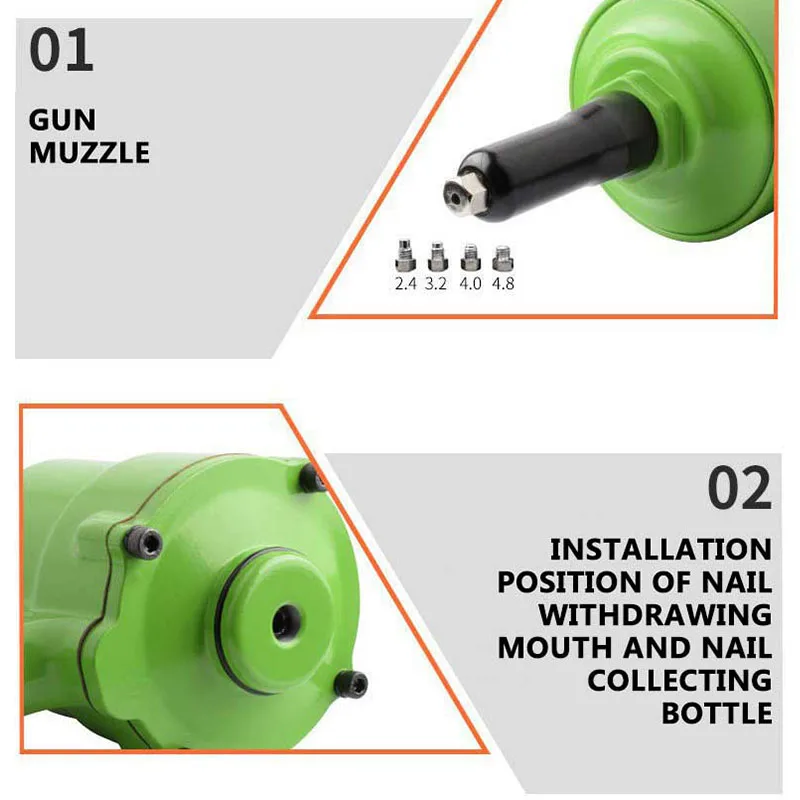 01

GUN MUZZLE

2.4 3.2 4.0 4.8

02

INSTALLATION POSITION OF NAIL WITHDRAWING MOUTH AND NAIL COLLECTING BOTTLE